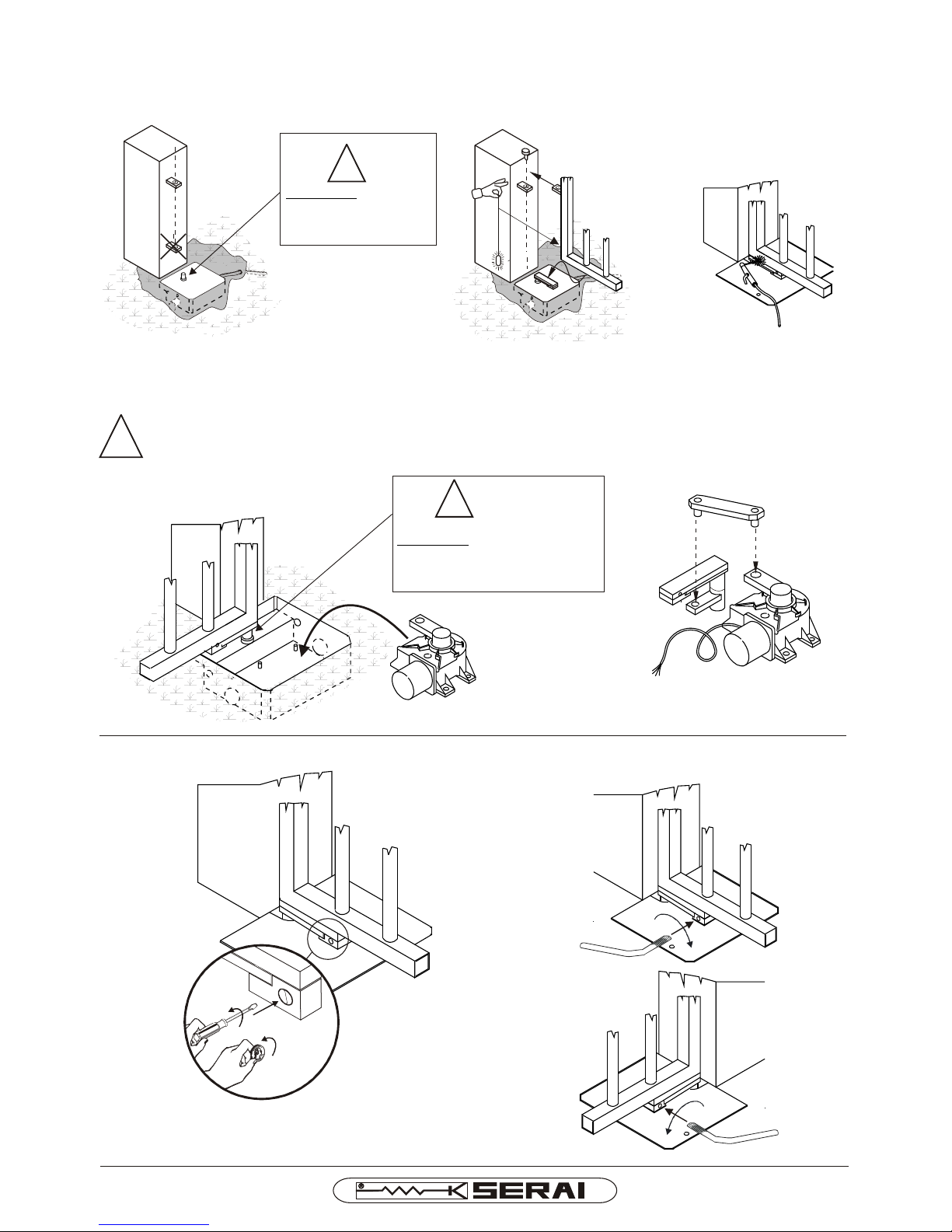 SERAI