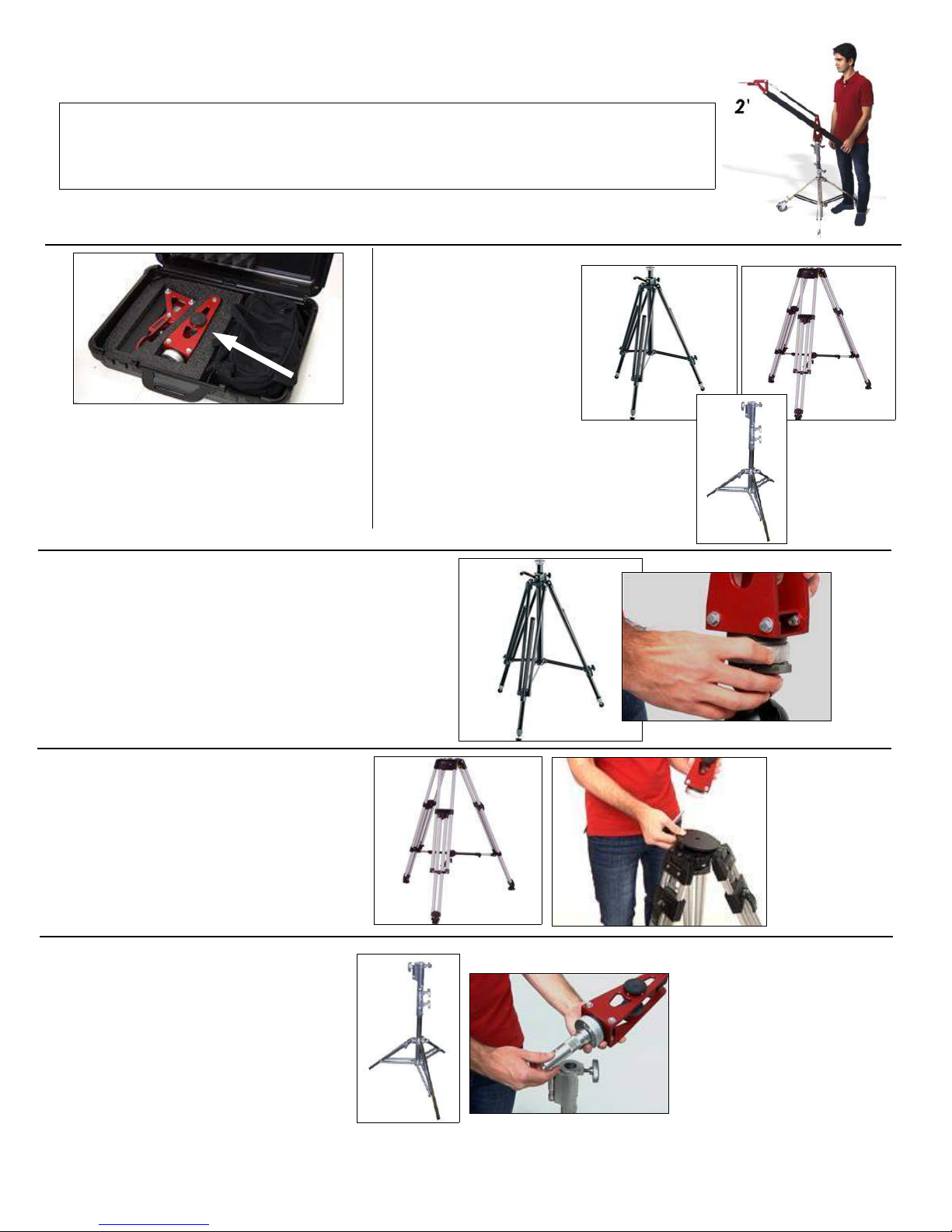 2'