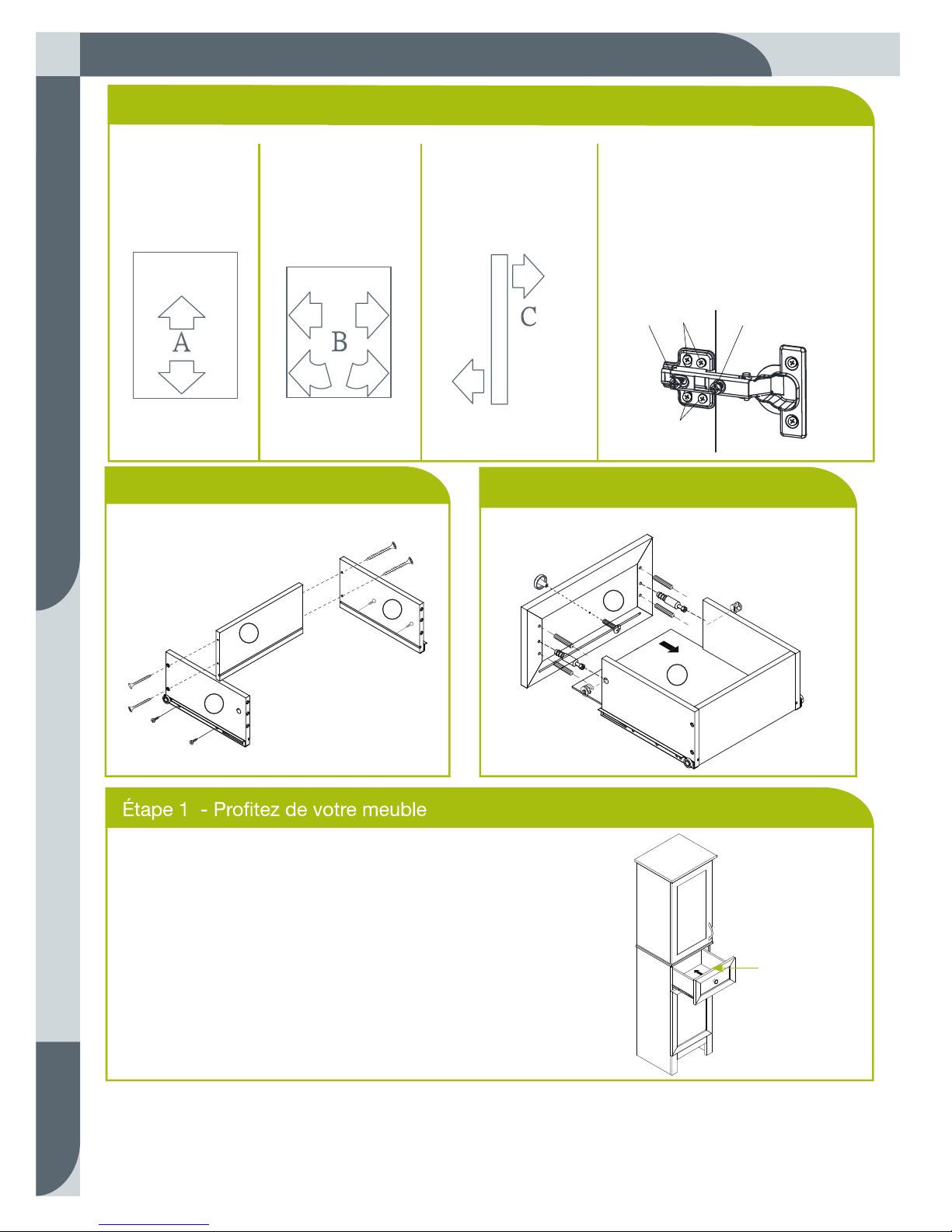 A

B

C

Étape 1 - Profitez de votre meuble