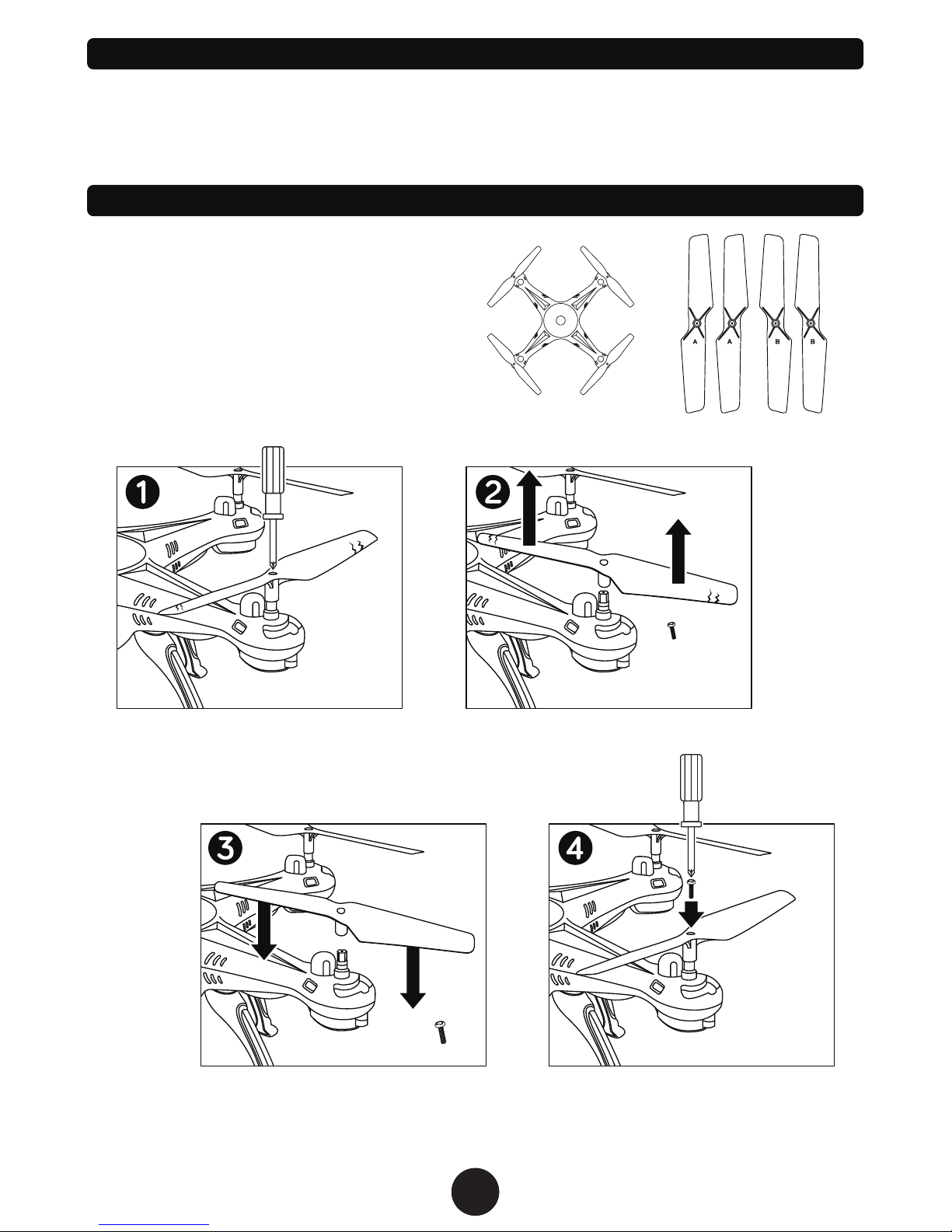 A A B B

1

2

3

4