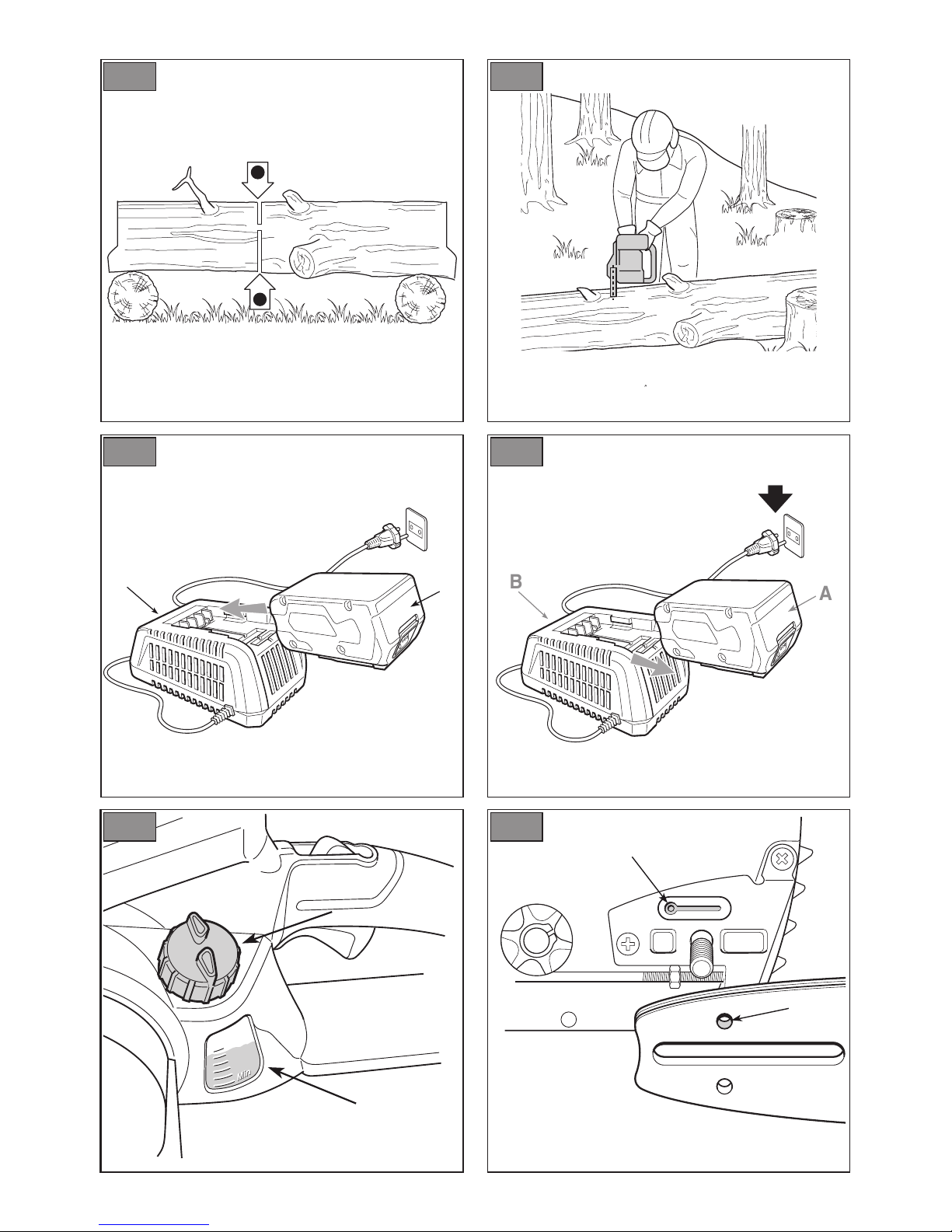 B

A

Min