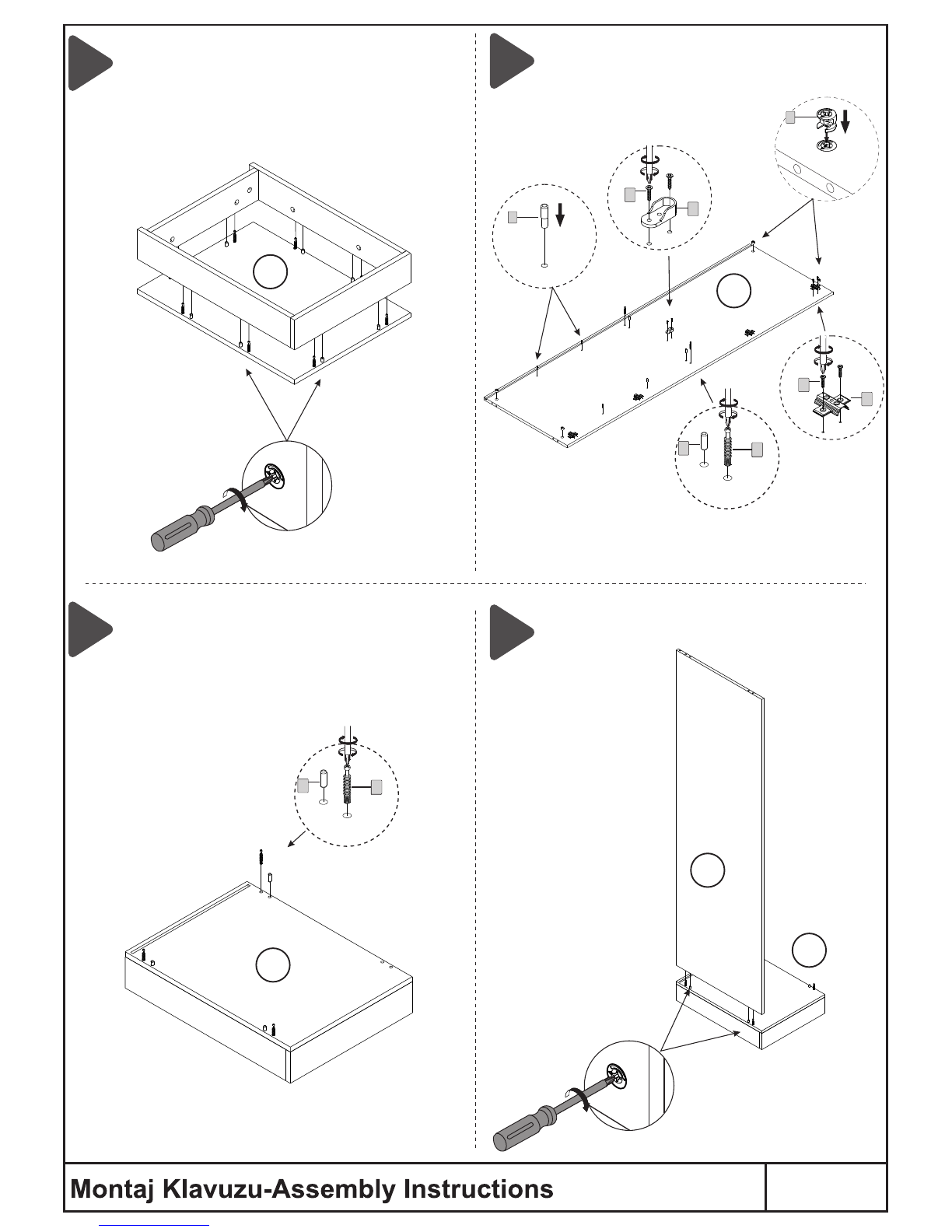 Montaj Klavuzu-Assembly Instructions