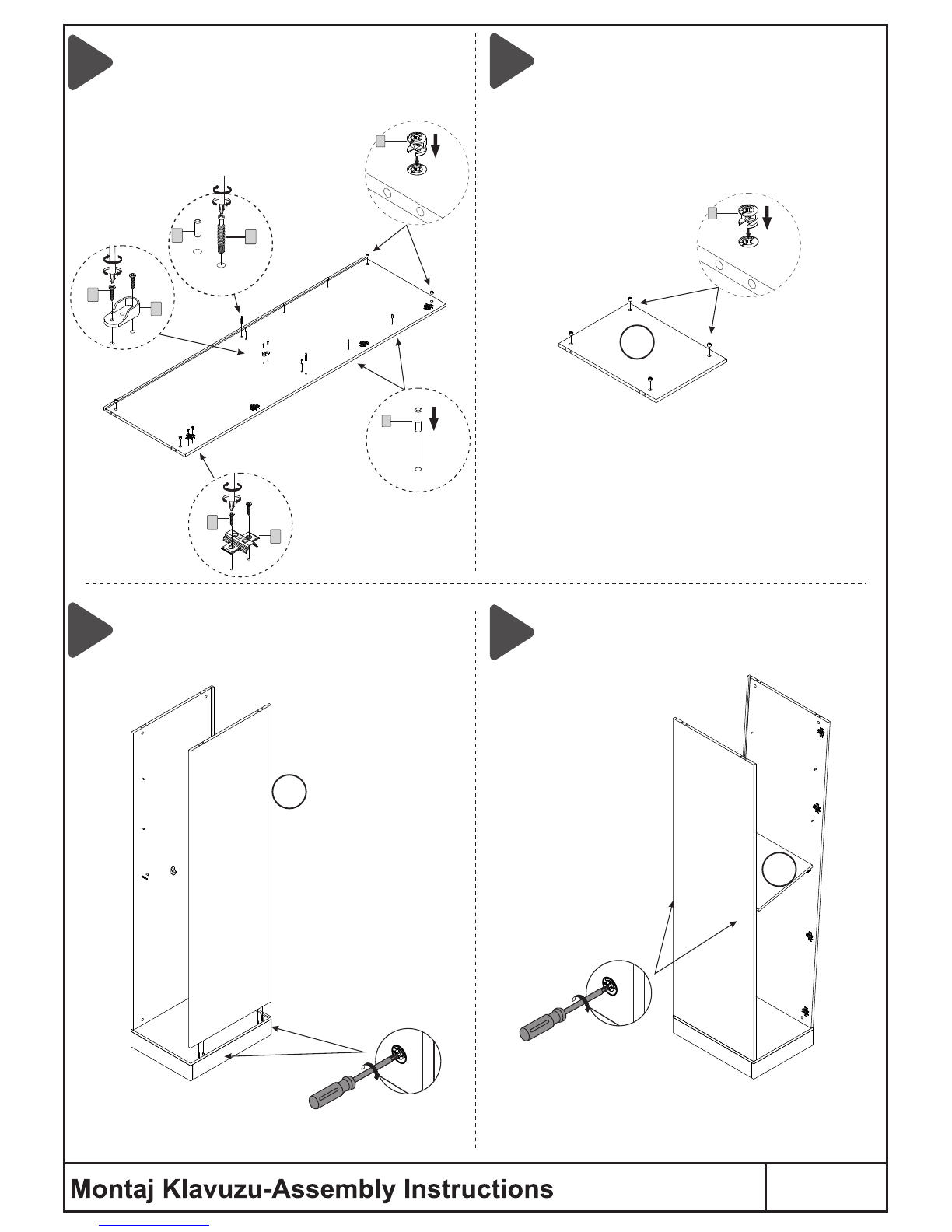 Montaj Klavuzu-Assembly Instructions