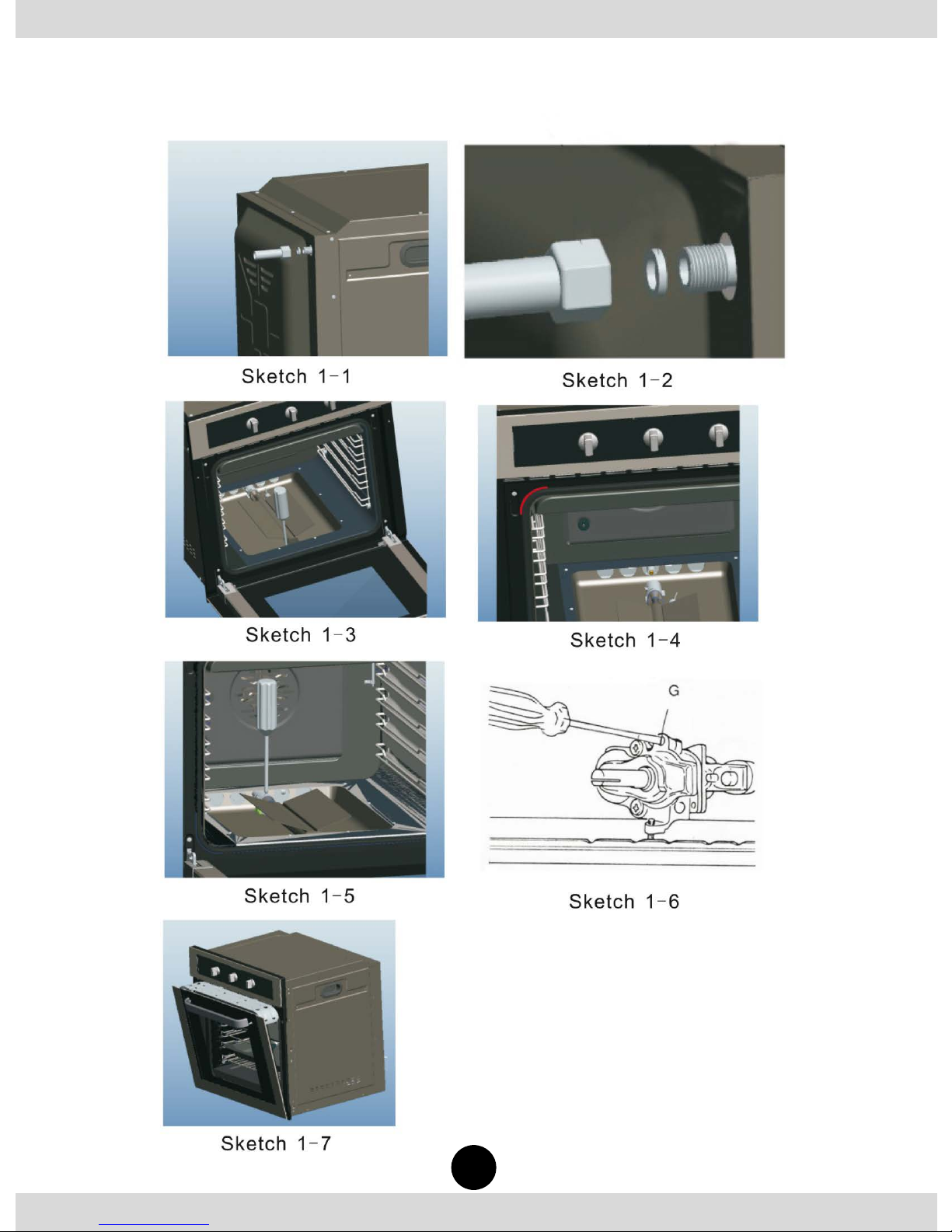 Sketch 1-1

Sketch 1-2

Sketch 1-3

Sketch 1-4

Sketch 1-5

G

Sketch 1-6

Sketch 1-7