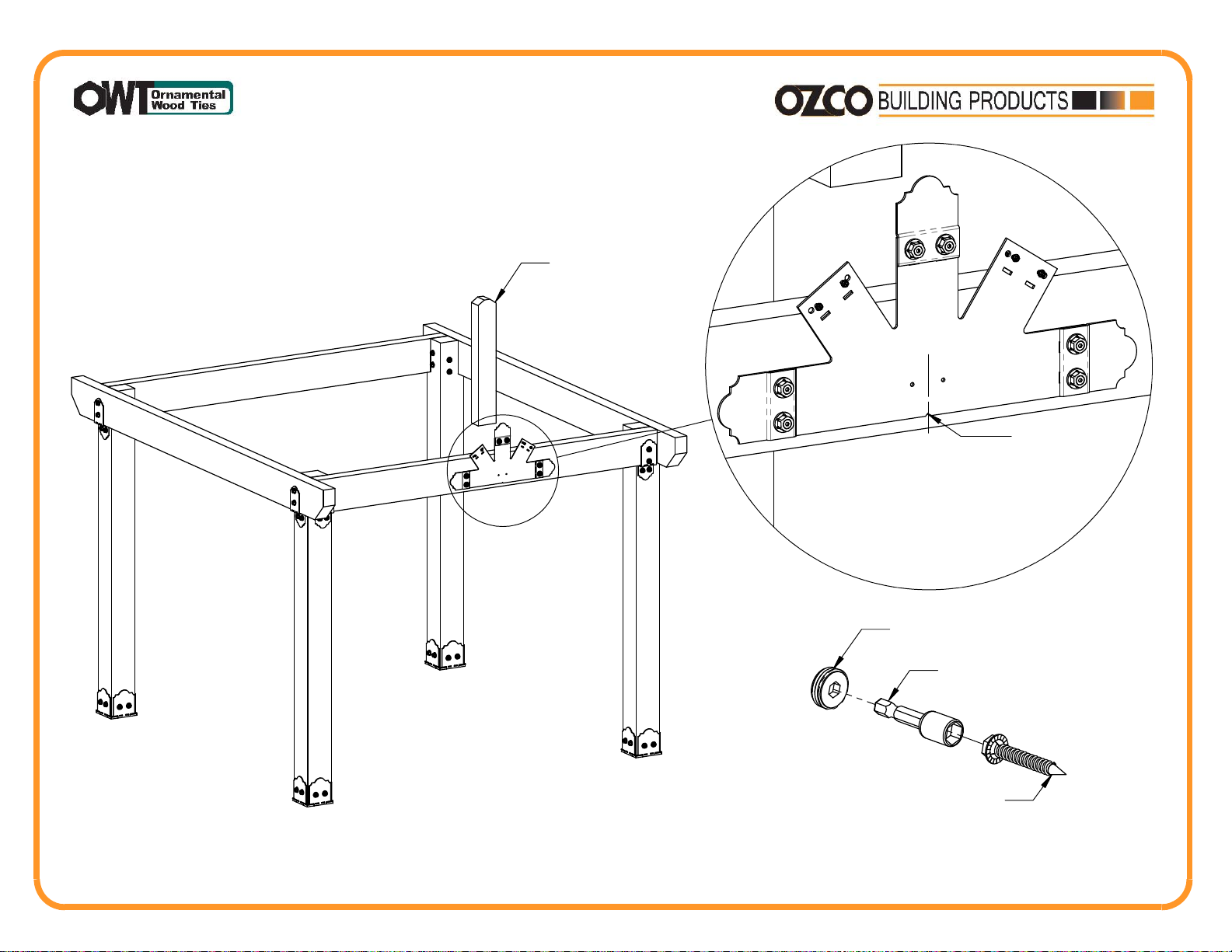 OWT Ornamental Wood Ties

OZCO BUILDING PRODUCTS