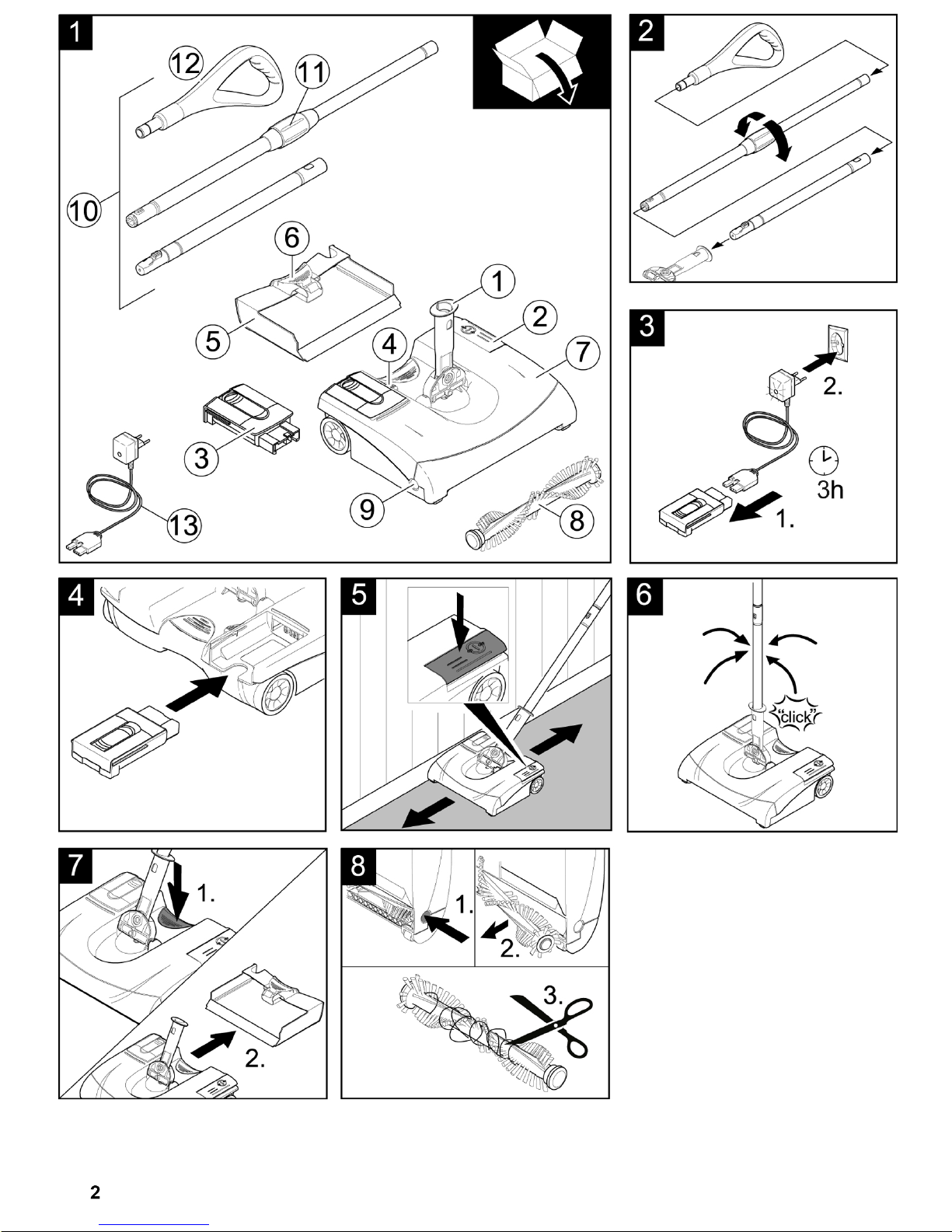 1

12
11
10
6
1
2
5
4
7
3
9
8
13

2

3

2.
3h
1.

4

5

6

"click"

7

1.
2.

8

1.
2.
3.

2