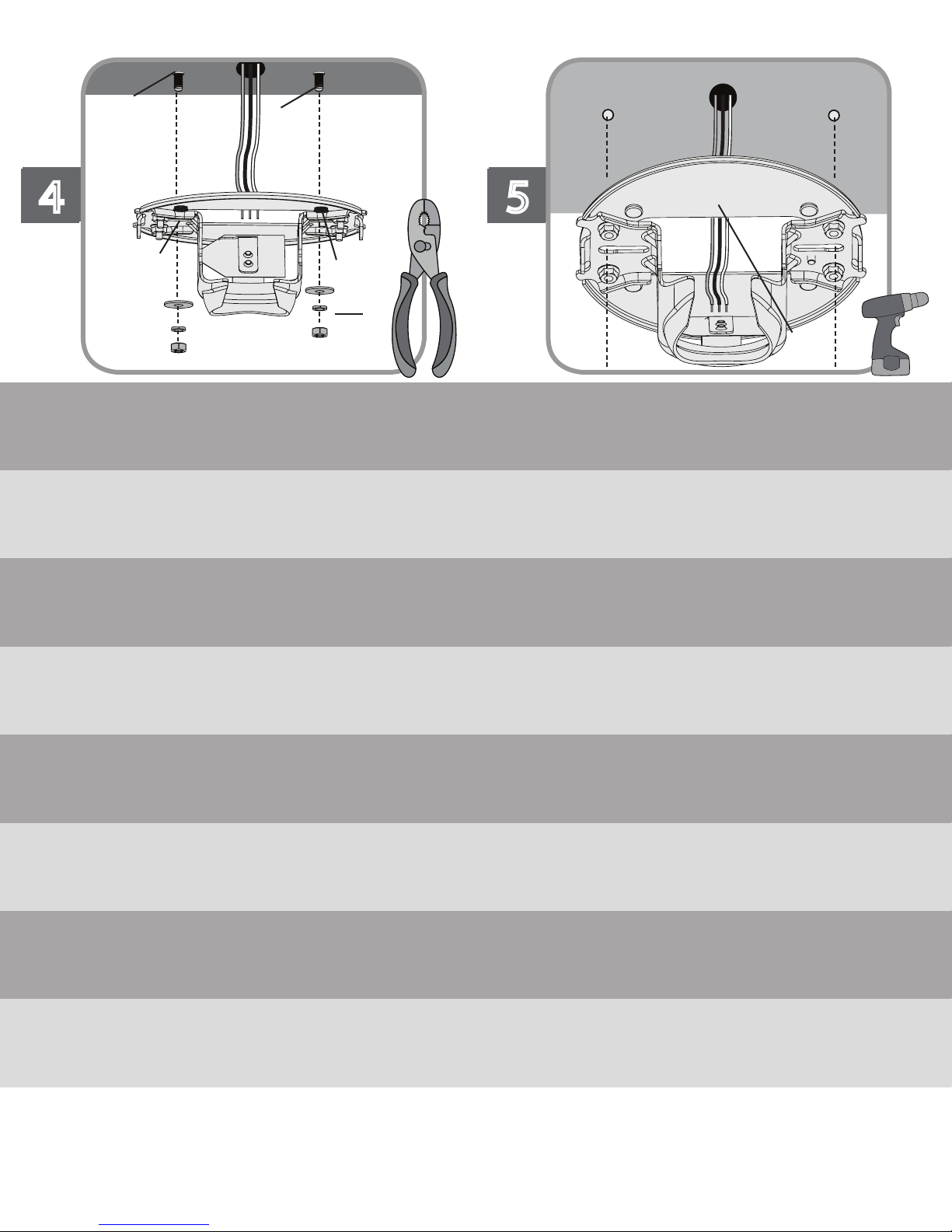 4

5