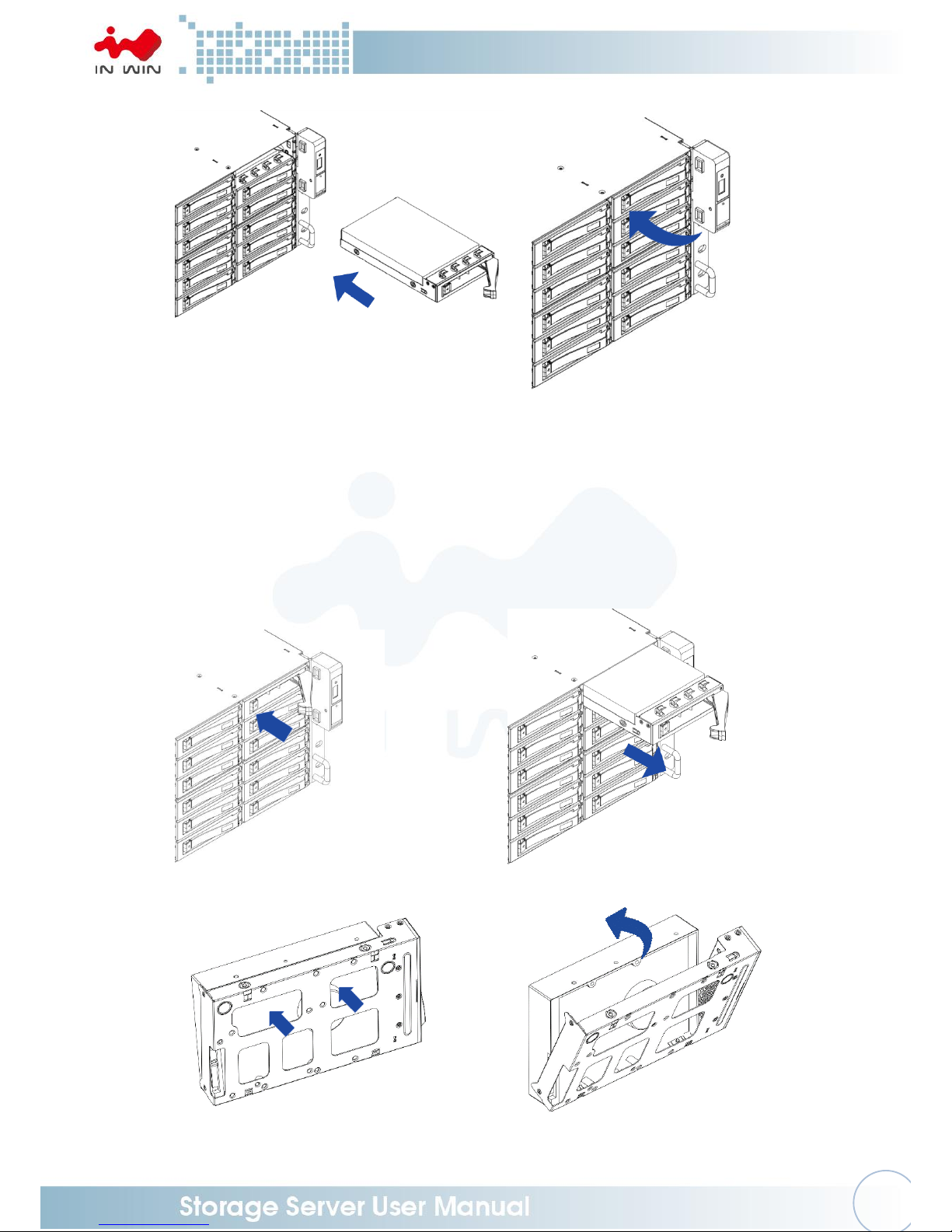 IN WIN

Storage Server User Manual