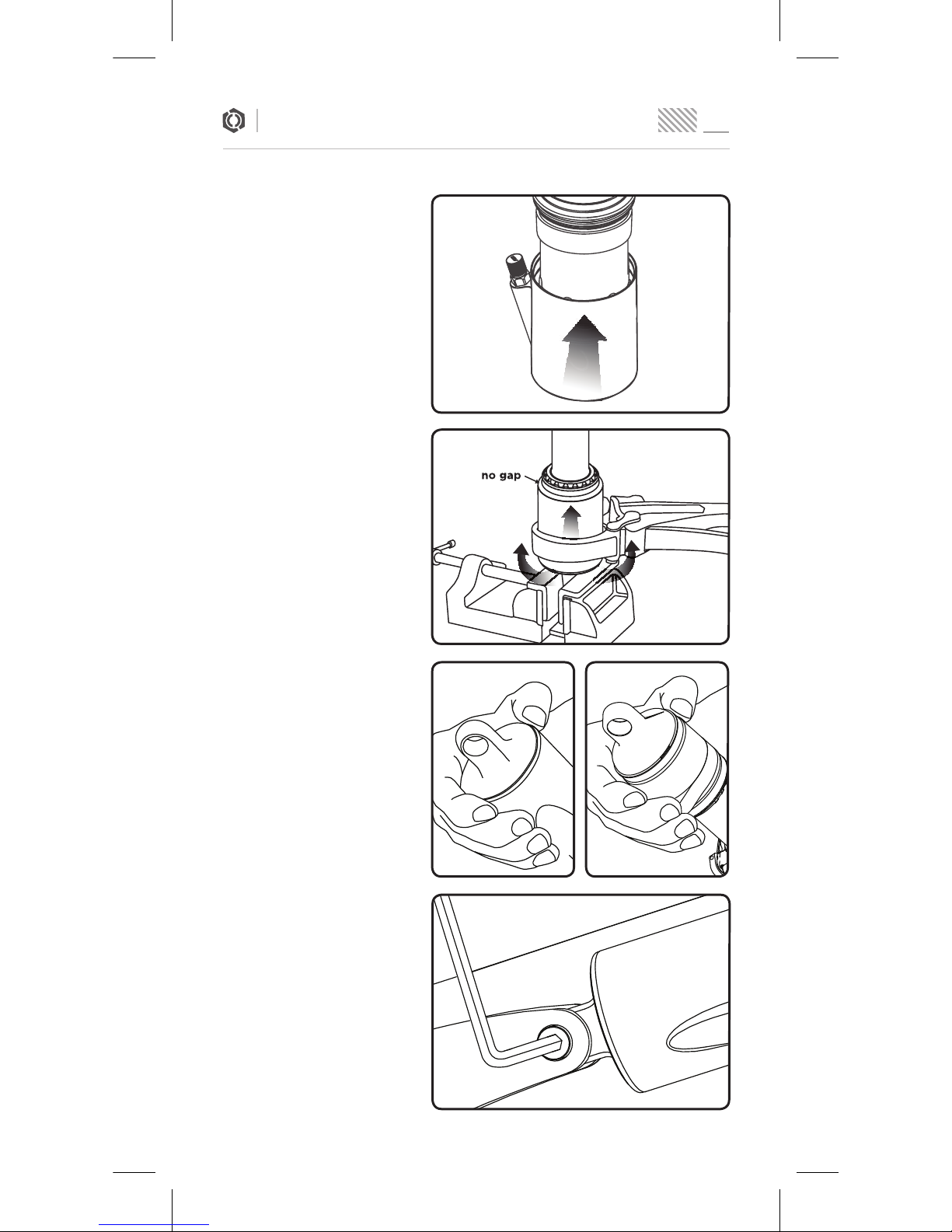 no gap