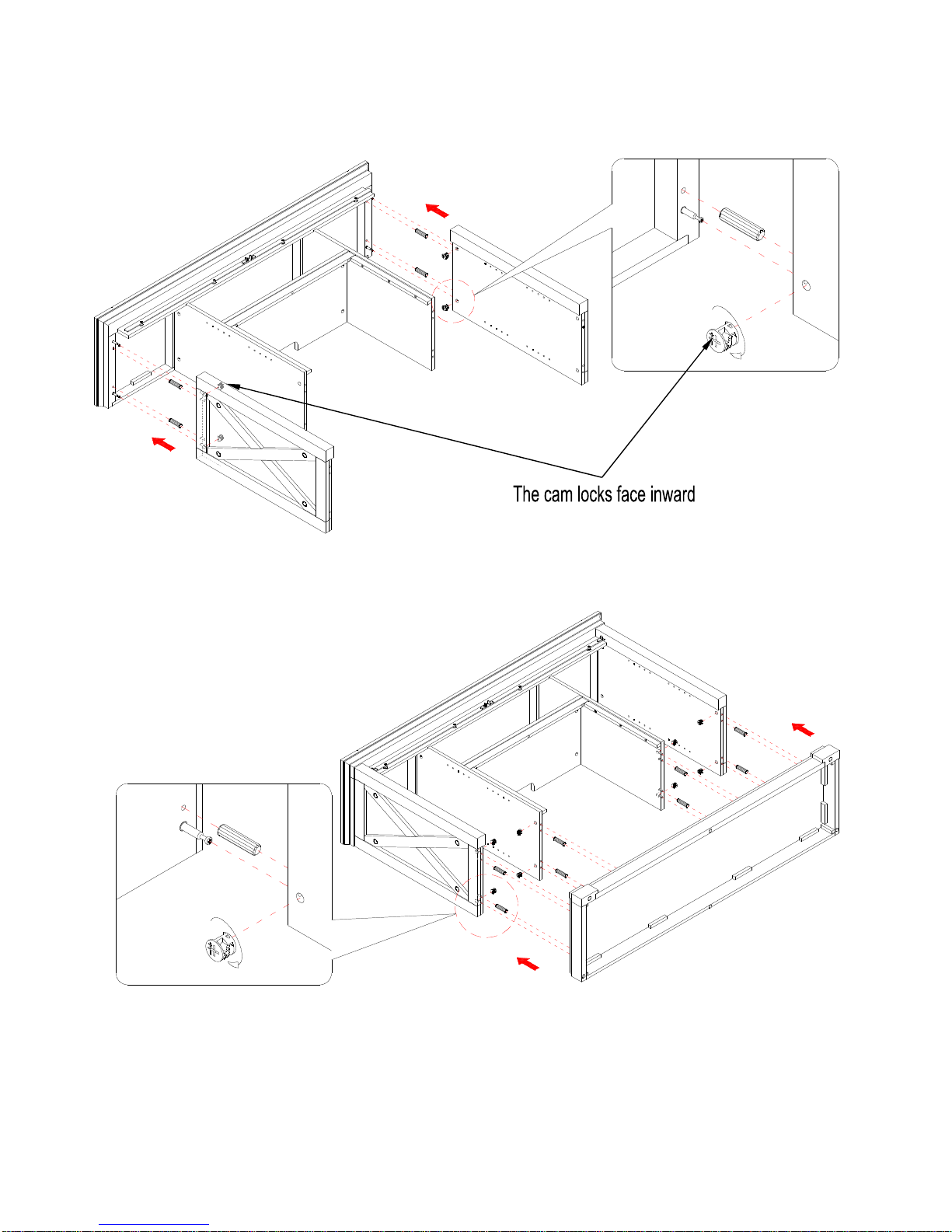 The cam locks face inward