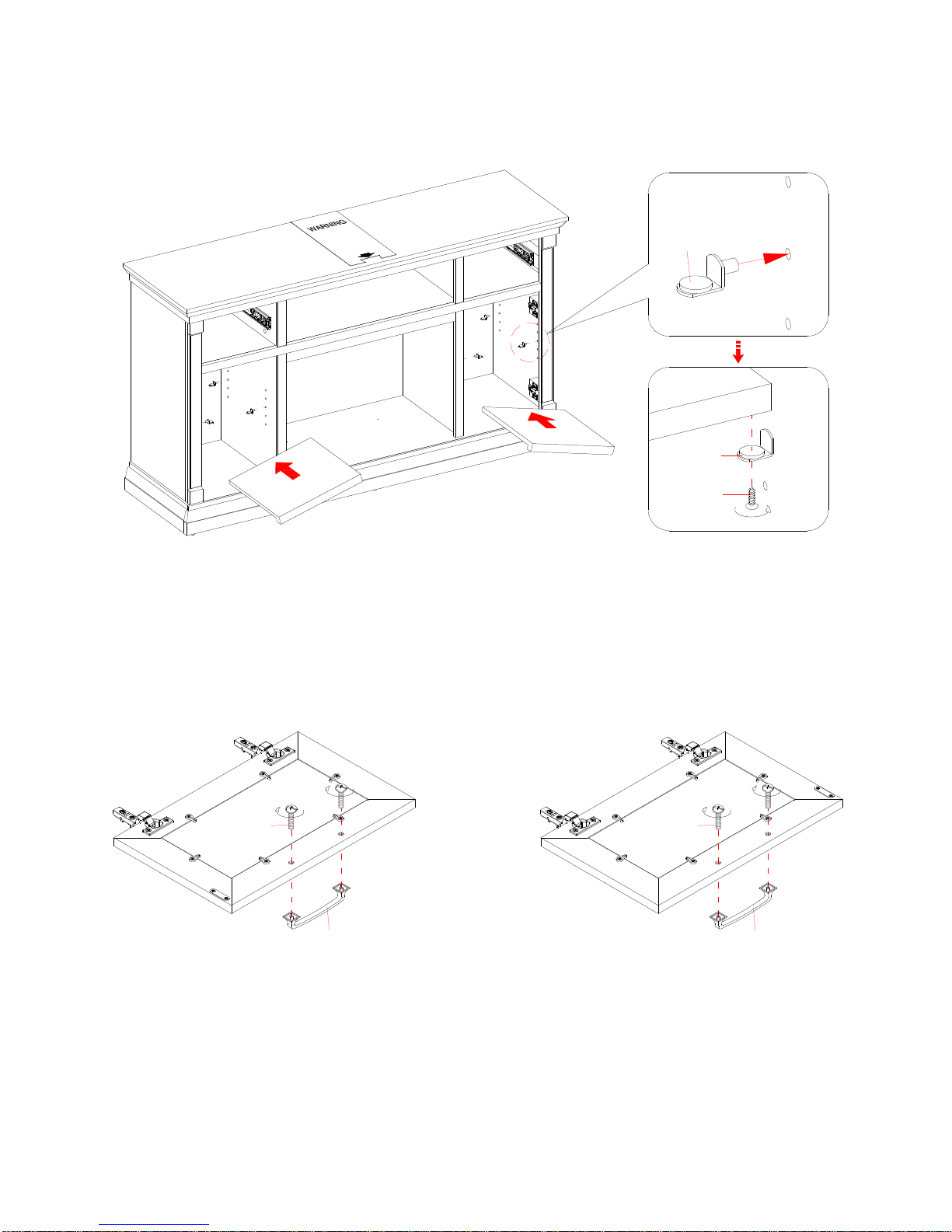 WARNING