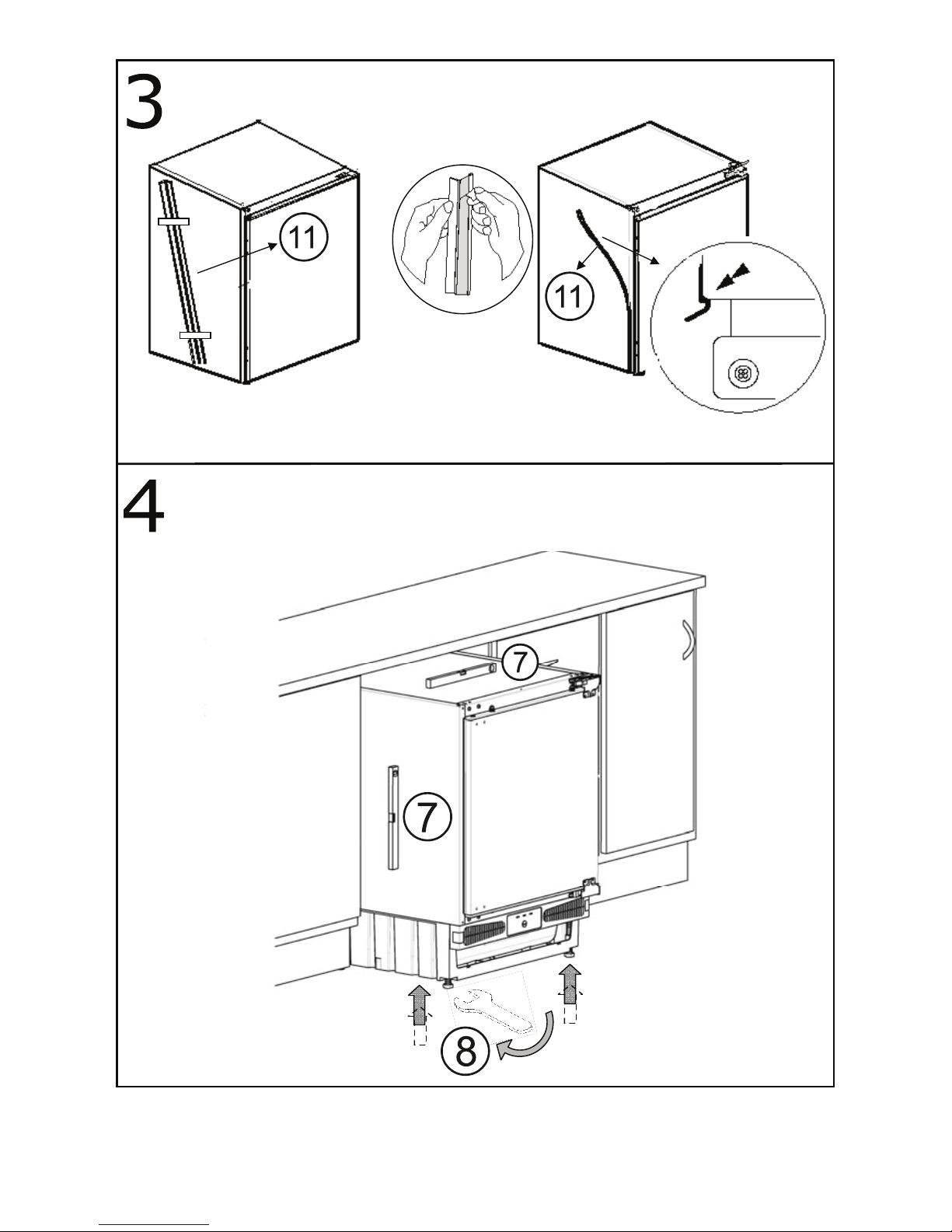 3

11

11

4

7

7

8