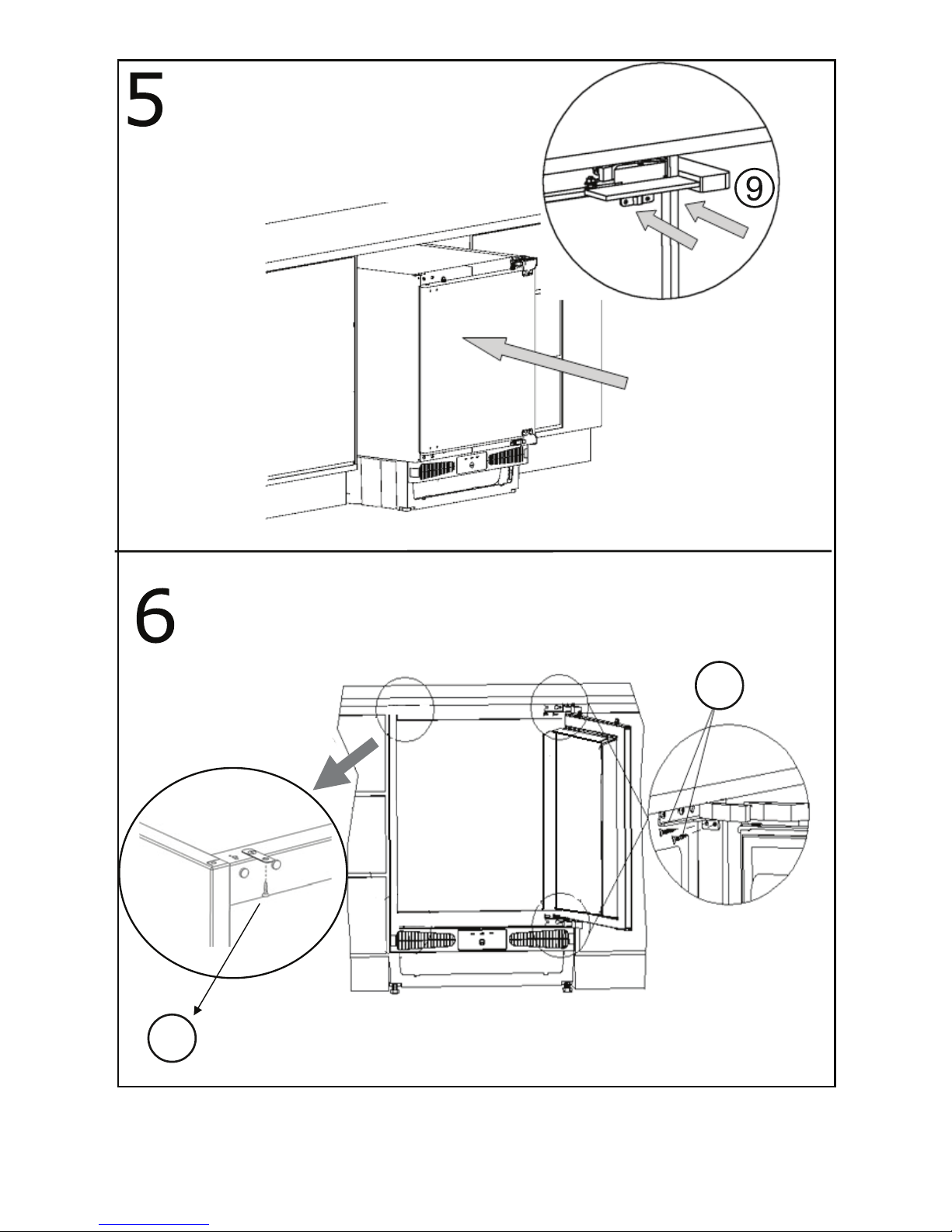 5

9

6