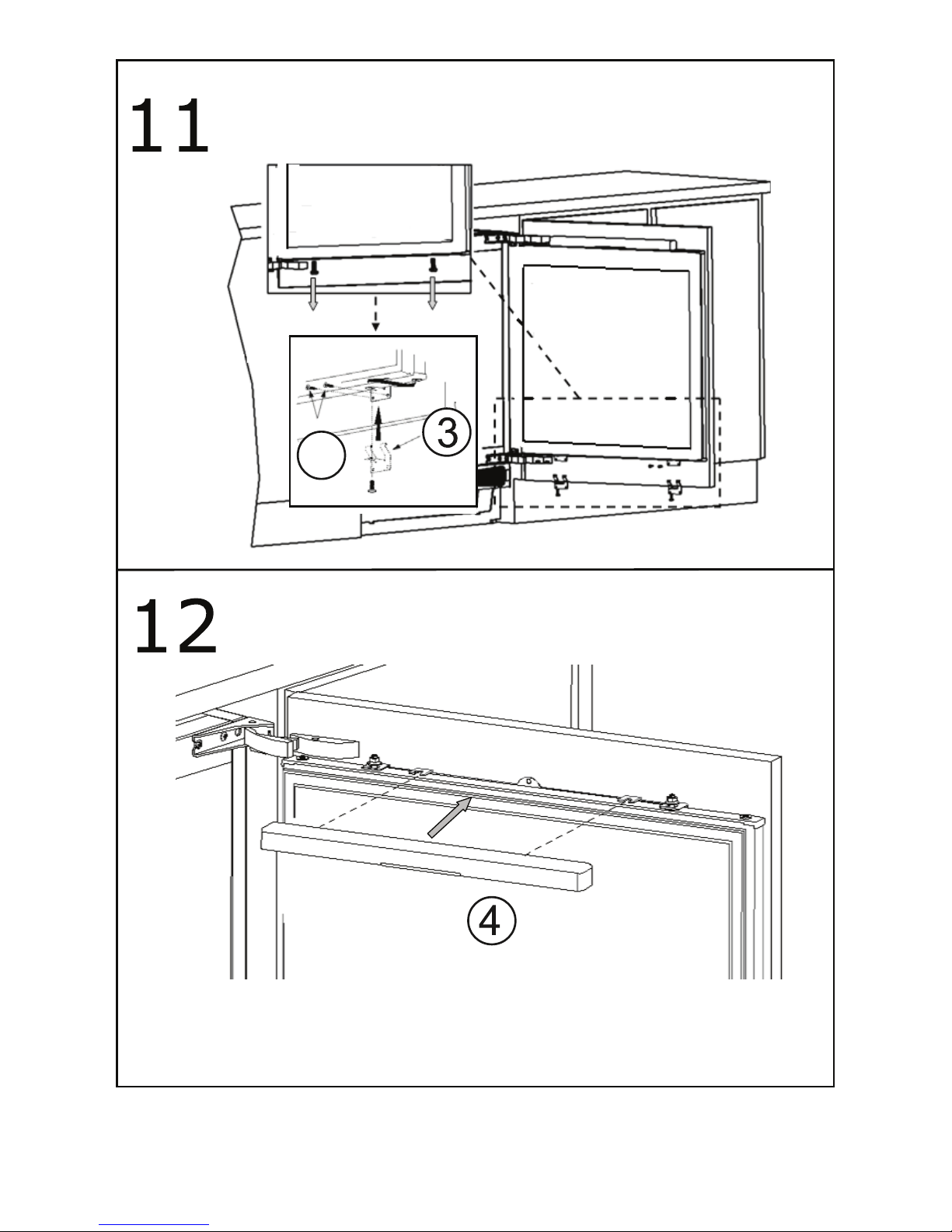 11

3

12

4