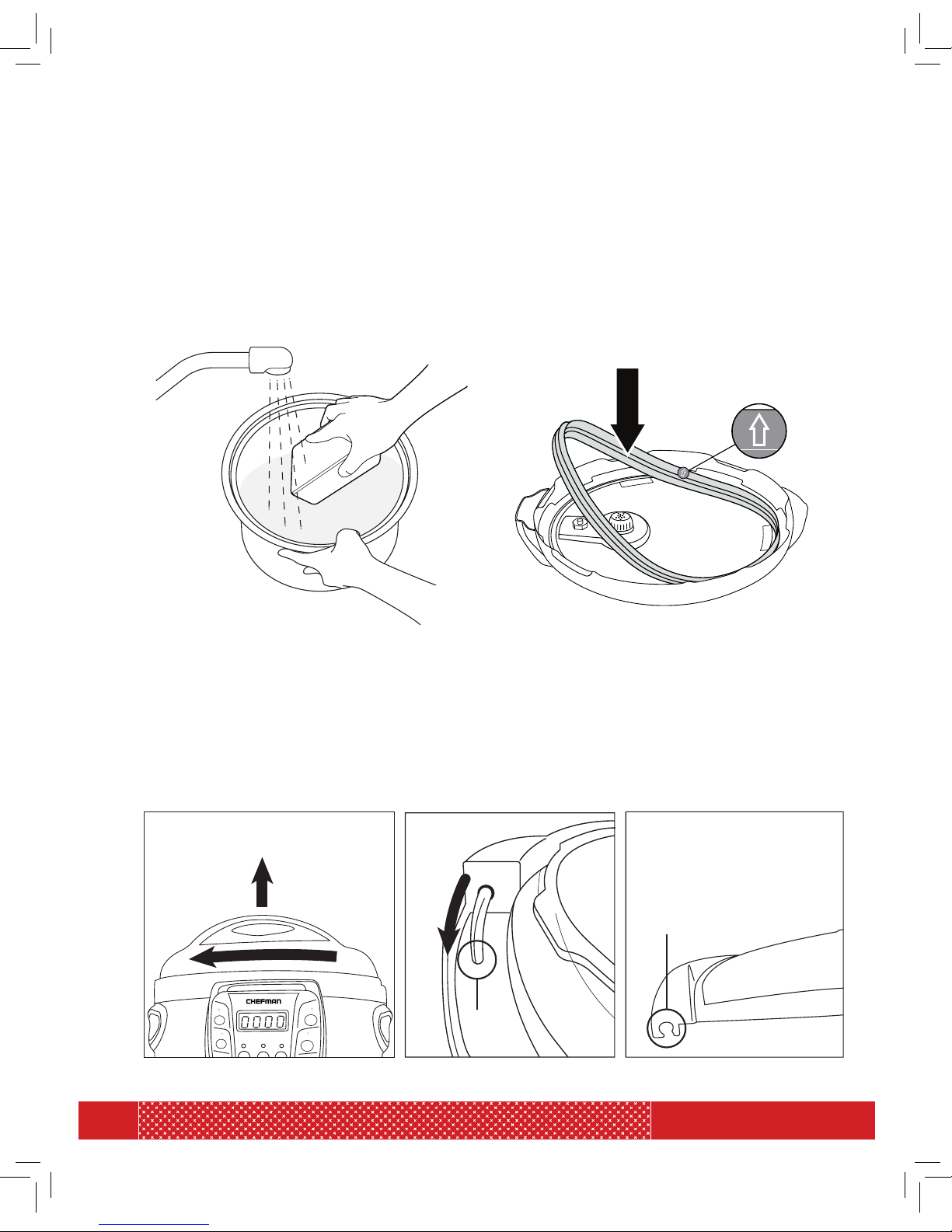 CHEFMAN

0000