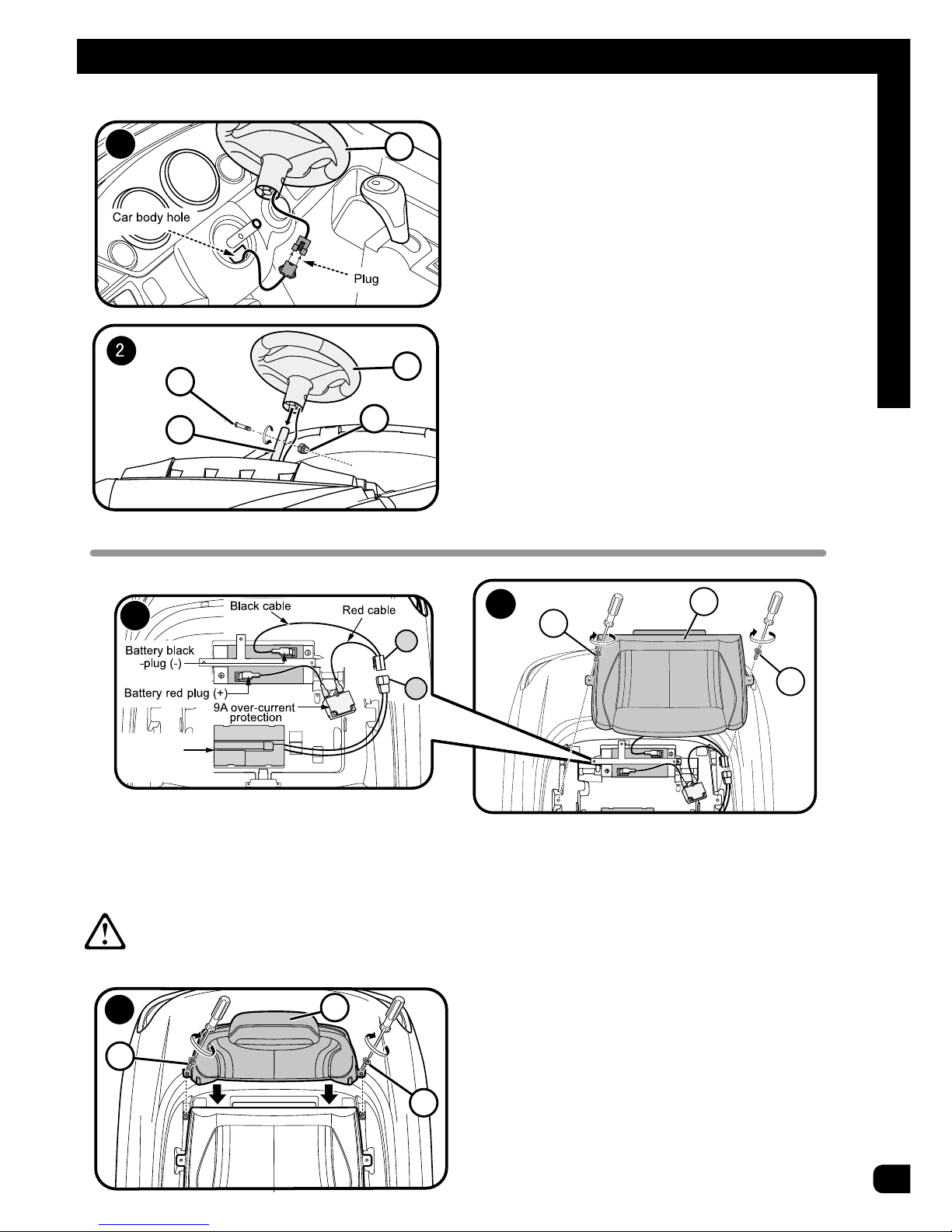 Car body hole

Plug

2

Black cable

Red cable

Battery black -plug (-)

Battery red plug (+)

9A over-current protection