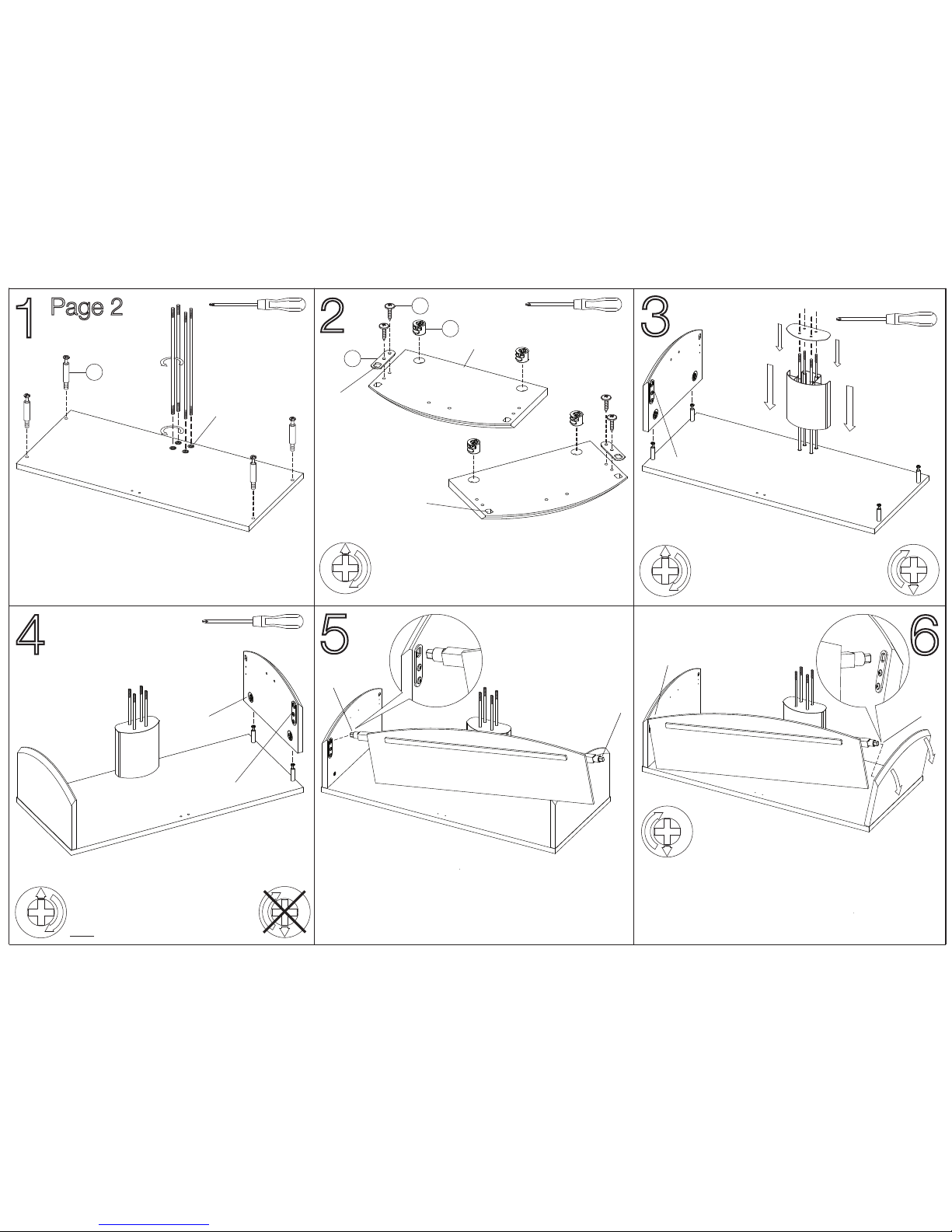 1 Page 2

2

3

4

5

6