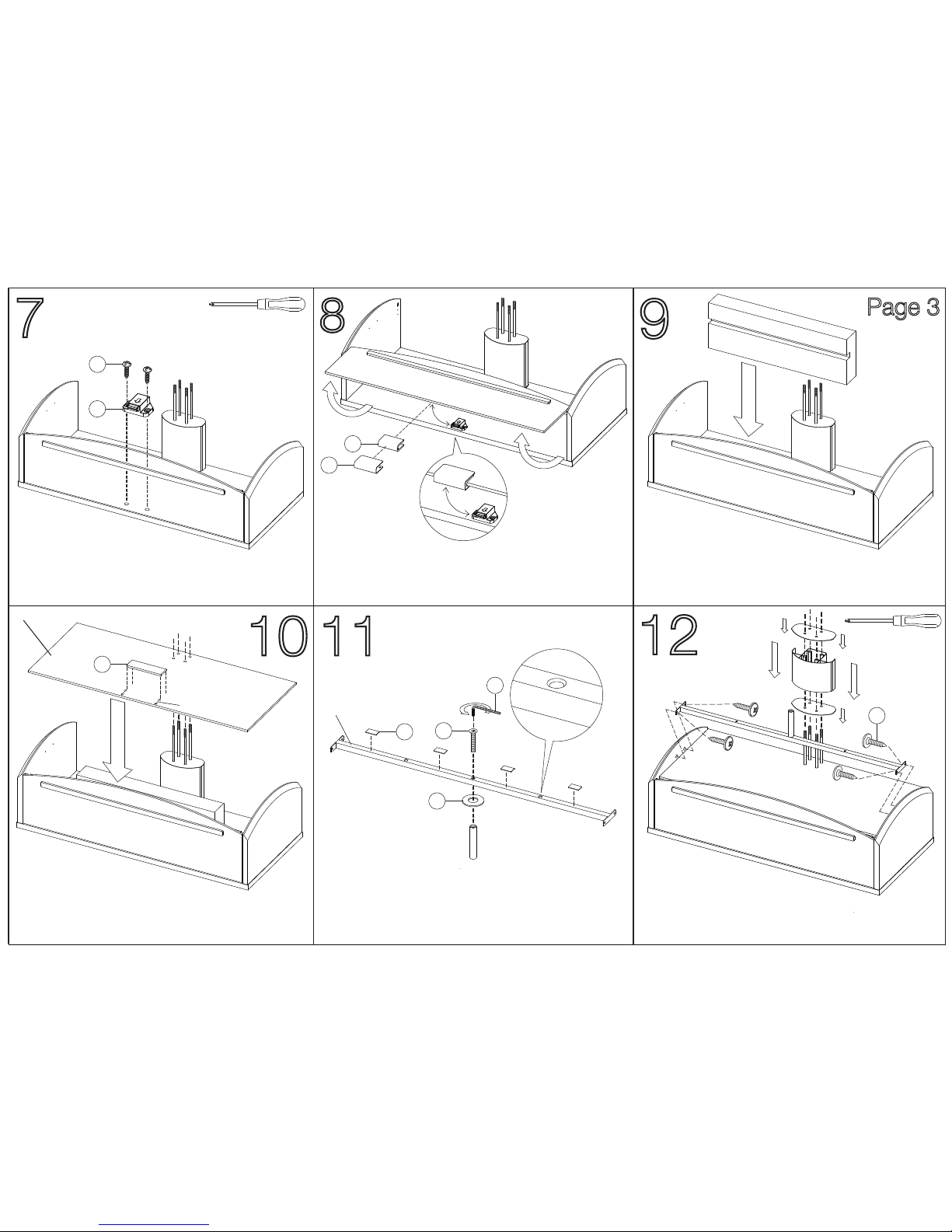 7

8

9

Page 3

10

11

12