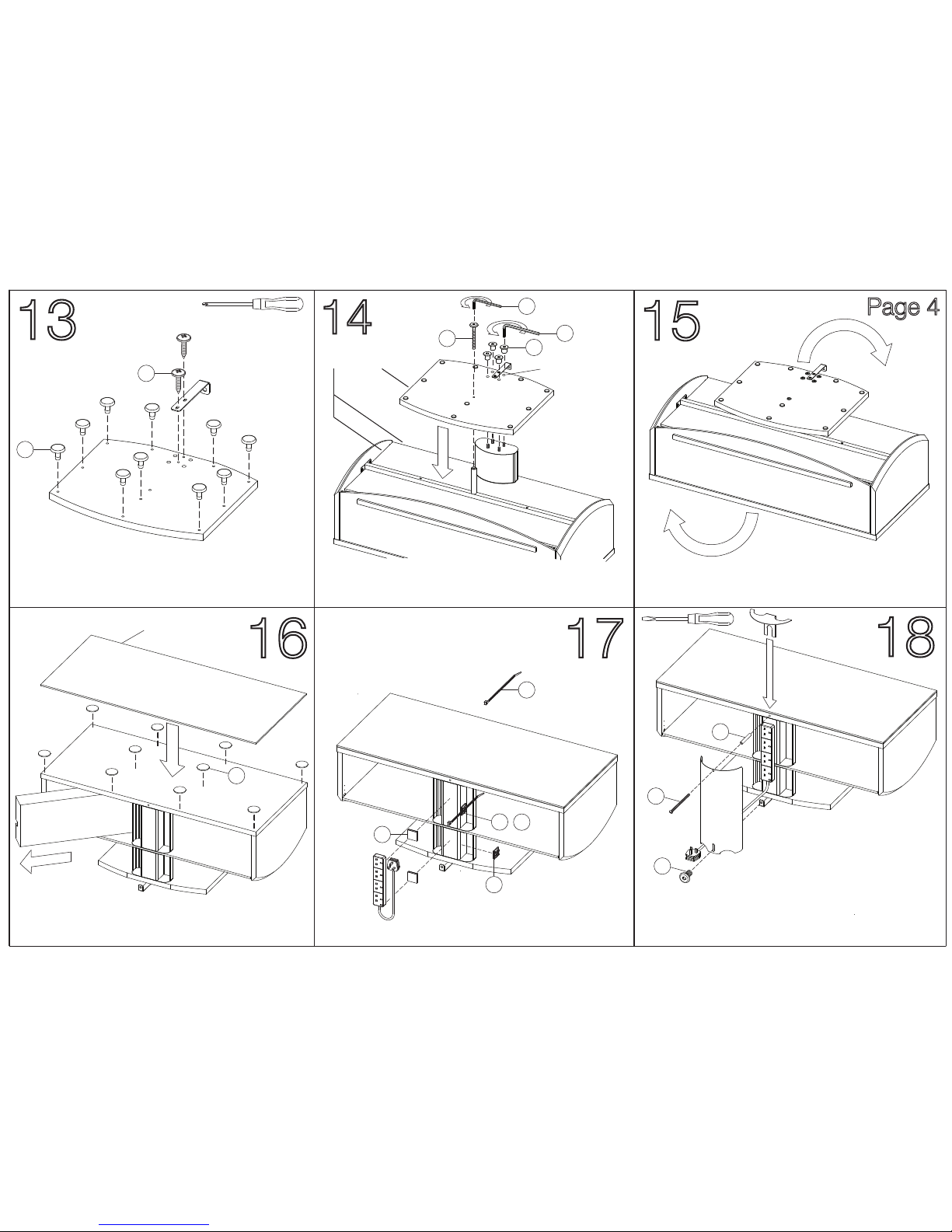 13

14

15

Page 4

16

17

18