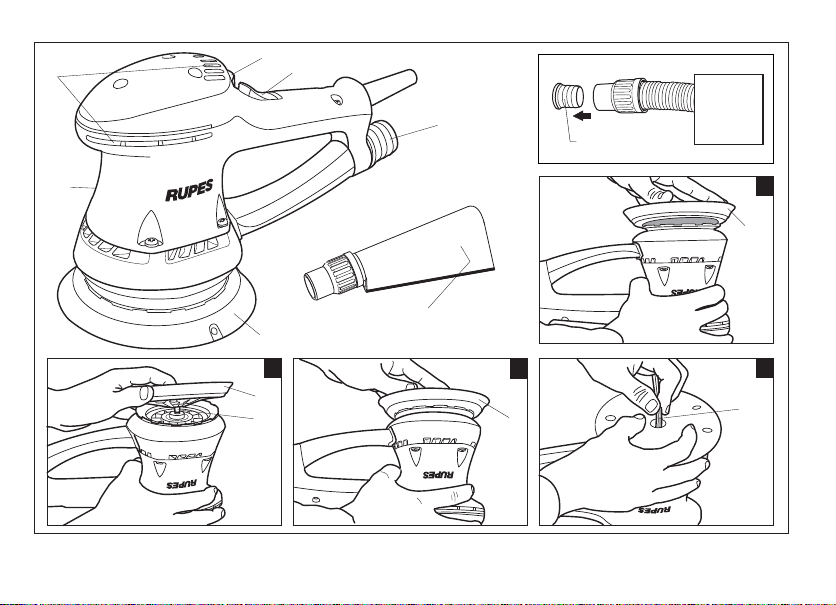 RUPES

RUPES

RUPES

RUPES

RUPES