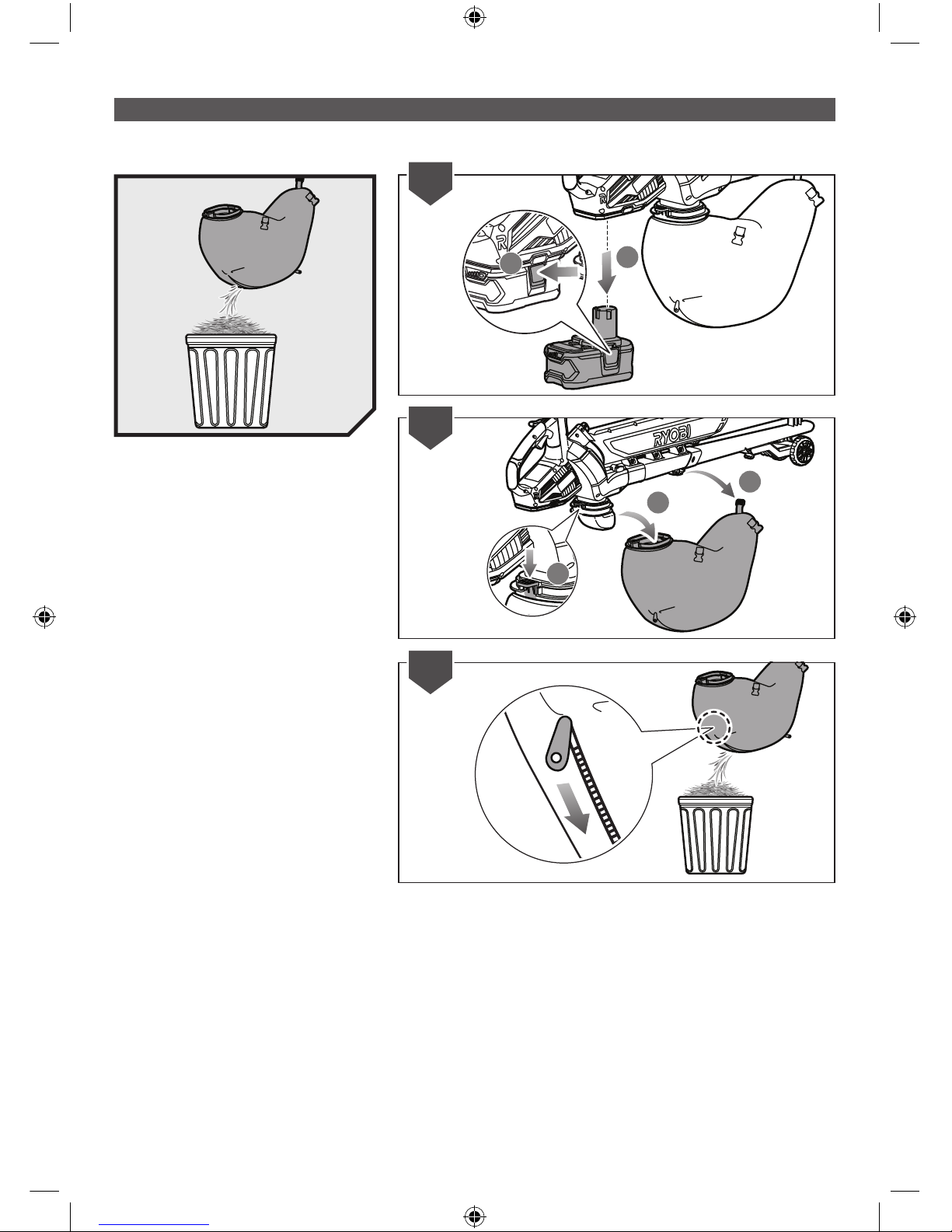 RYOBI