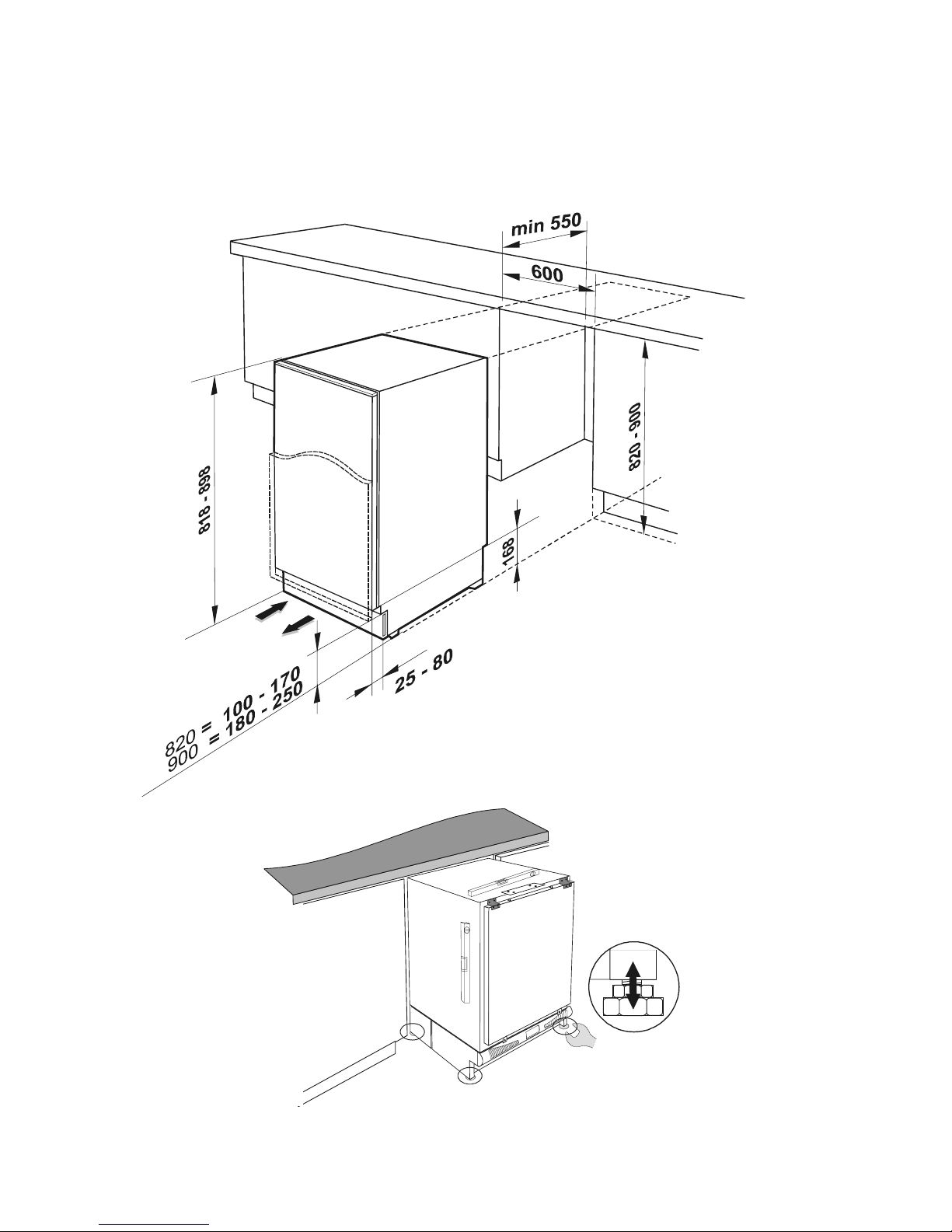 min 550
600
820 - 900
818 - 898
168
25 - 80
820 = 100 - 170
900 = 180 - 250