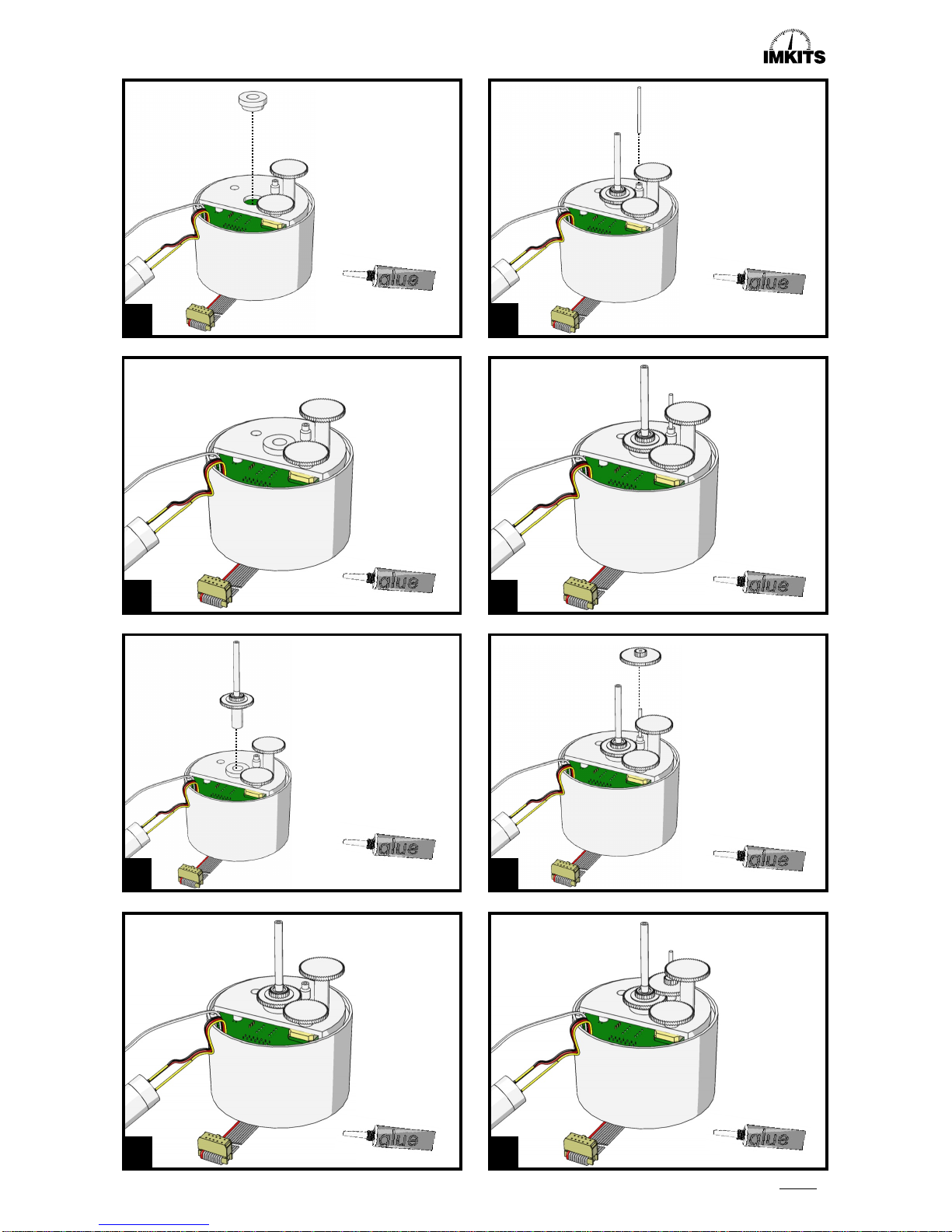 IMKITS

glue

glue

glue

glue

glue

glue

glue

glue