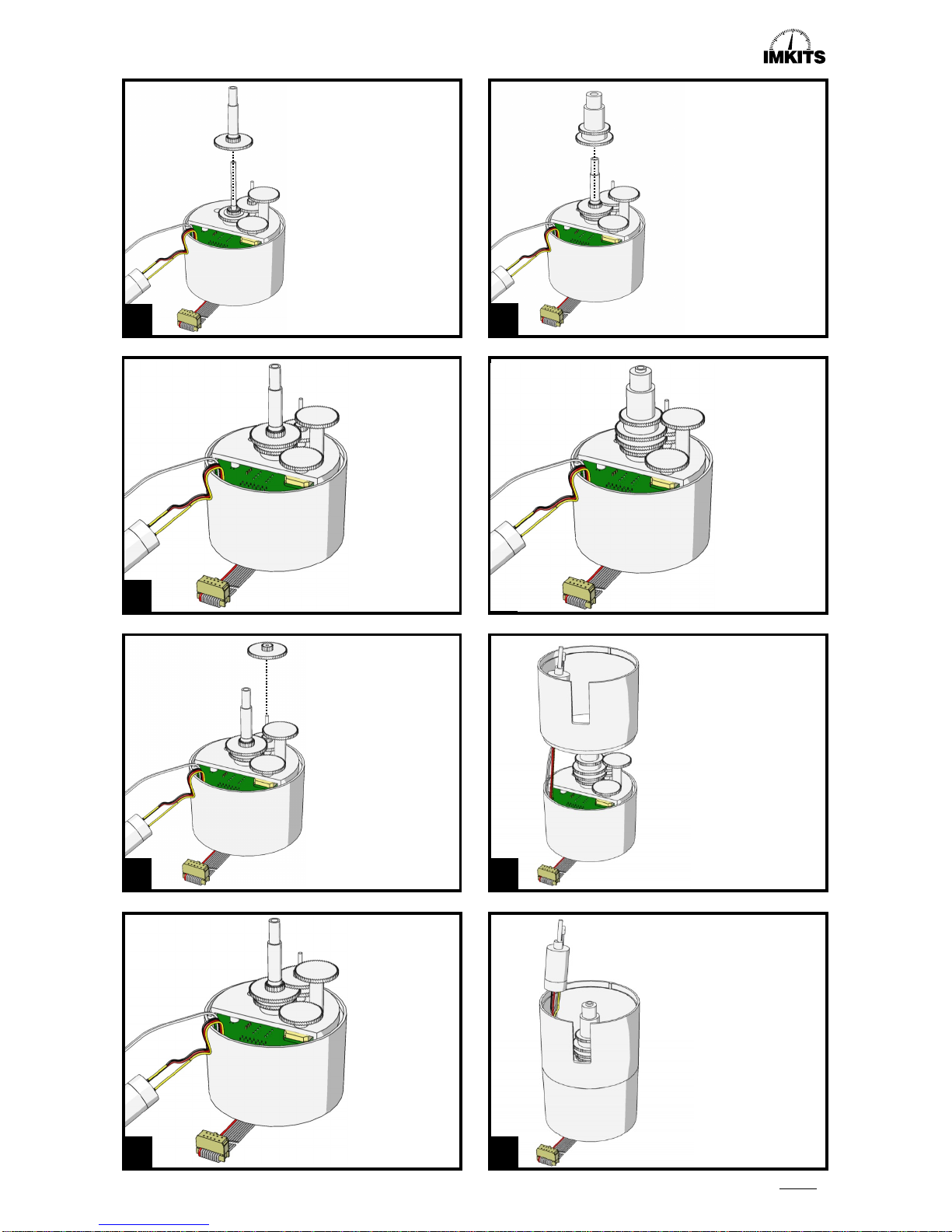 IMKITS