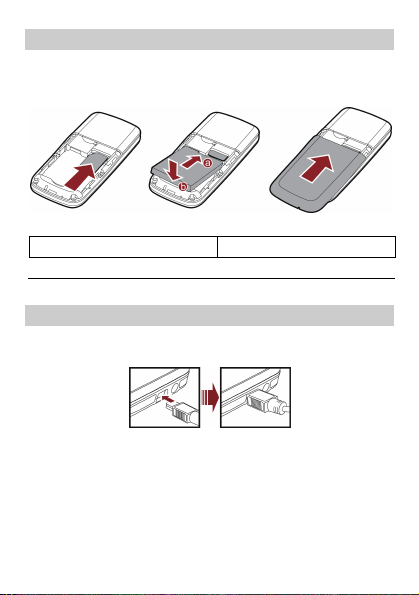 a

b