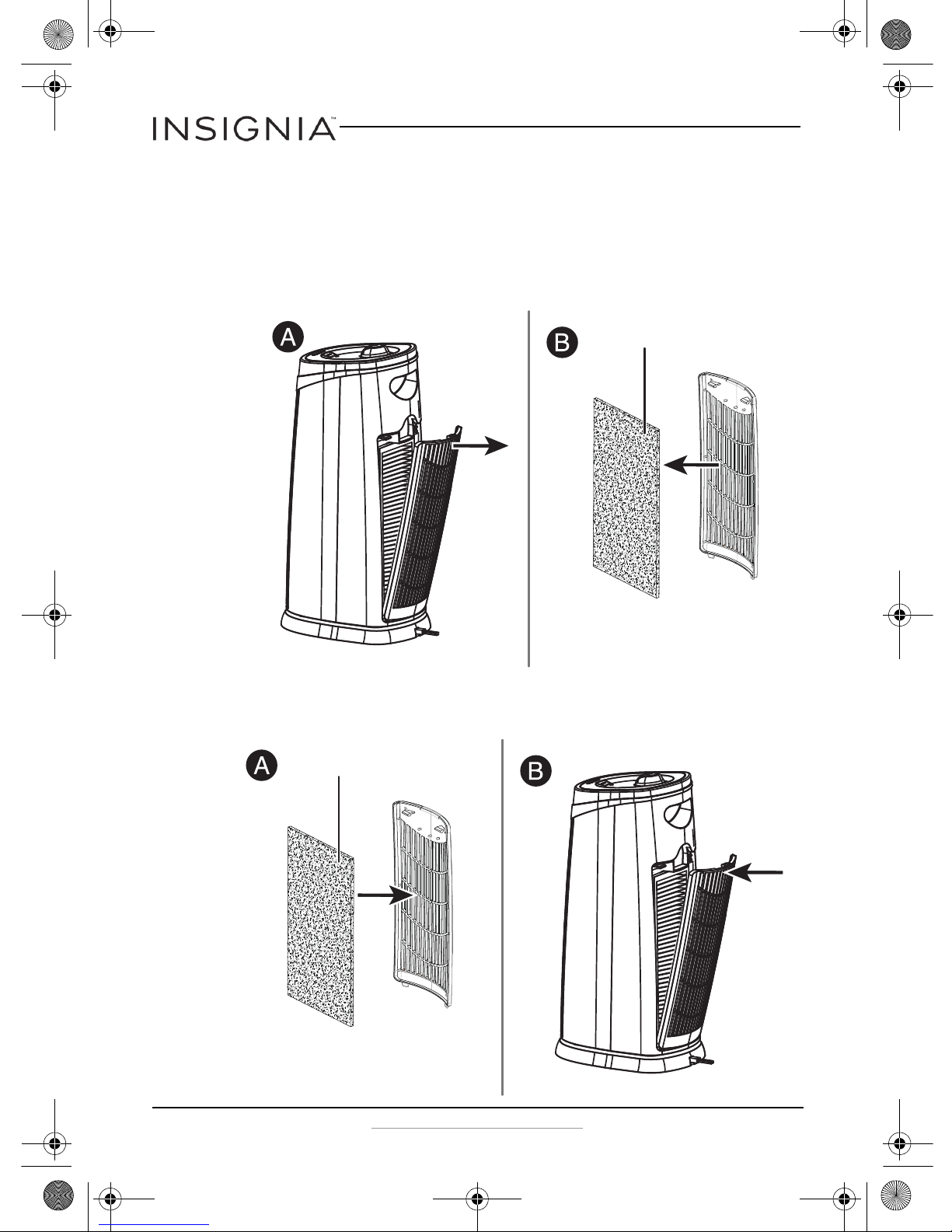 INSIGNIA™

A

B

A

B