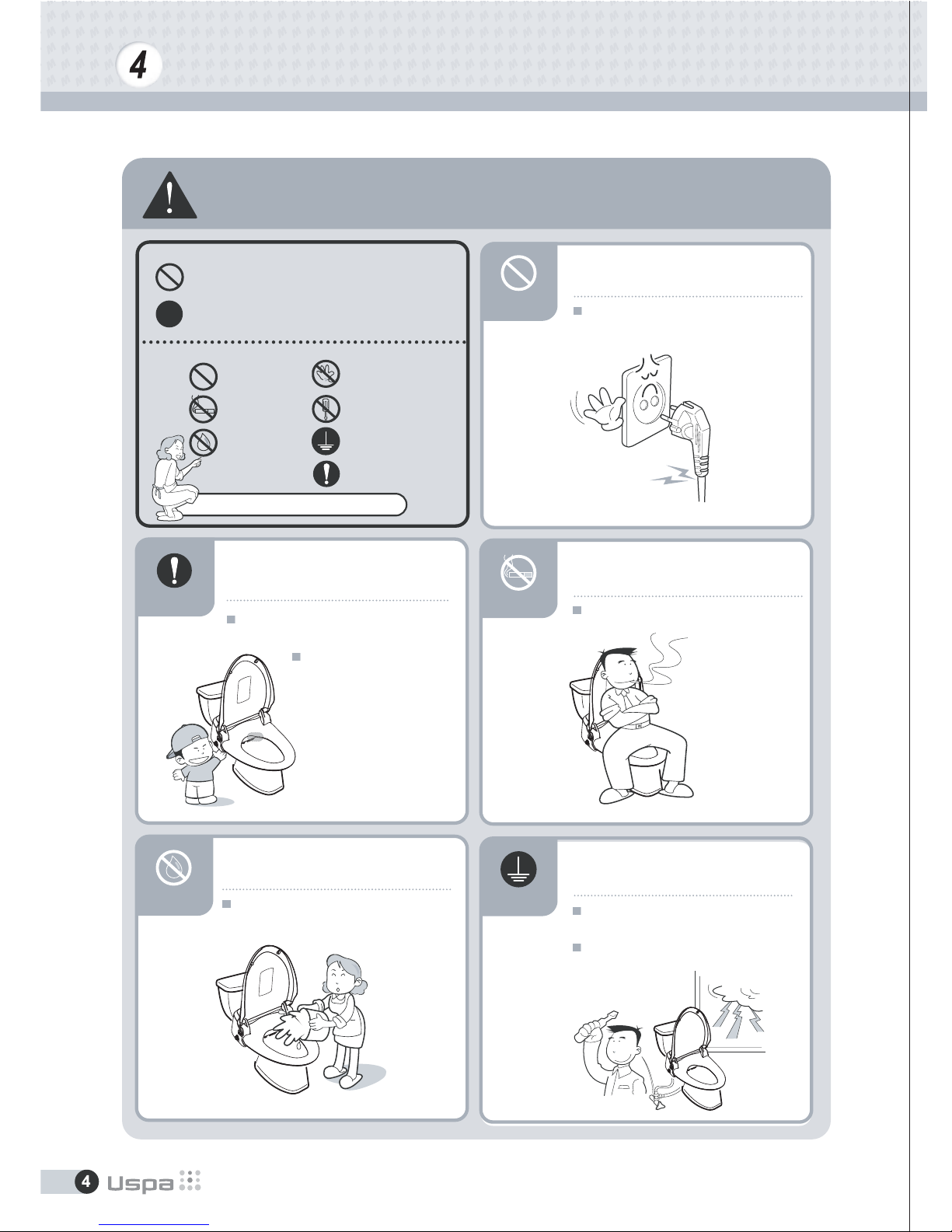 4

4 Uspa