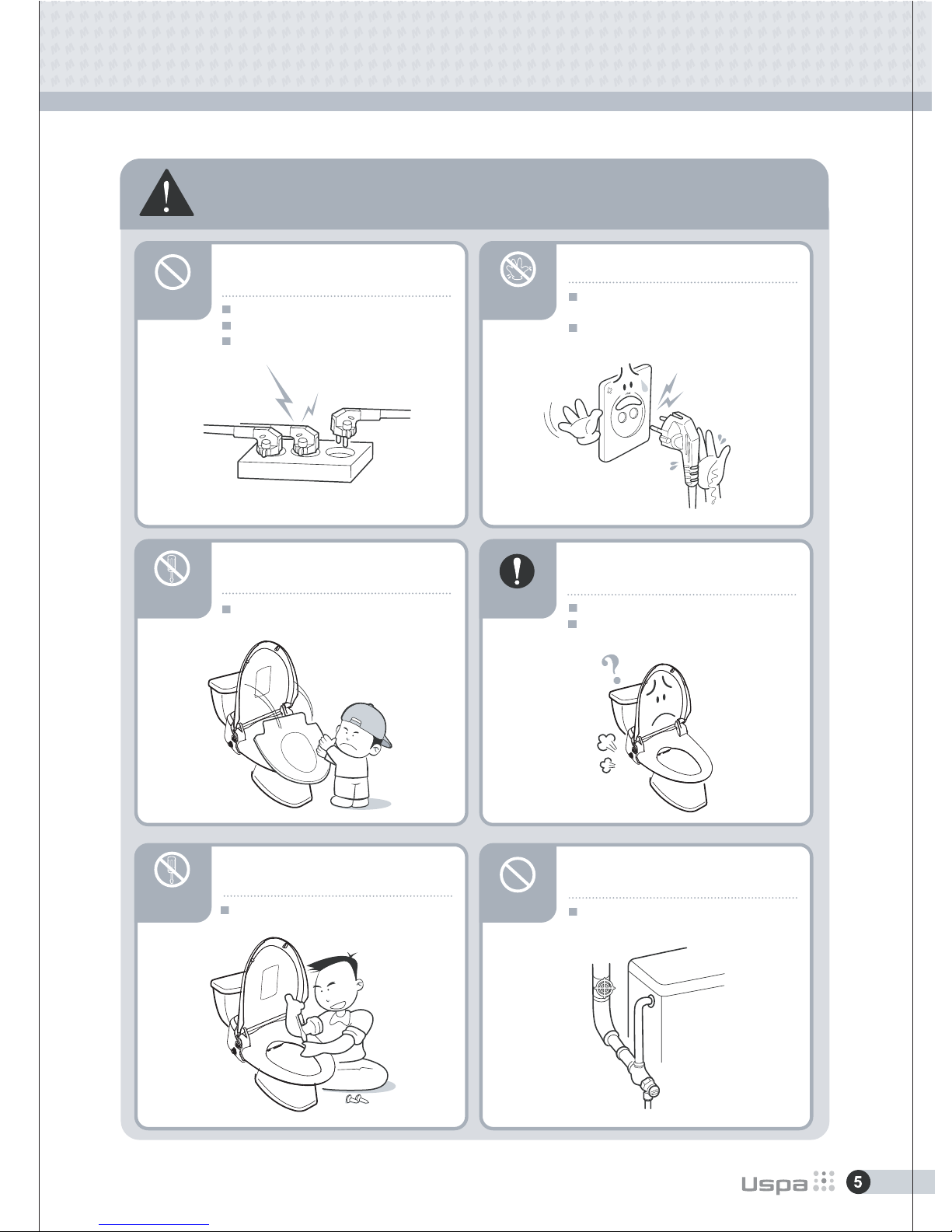 Uspa 5