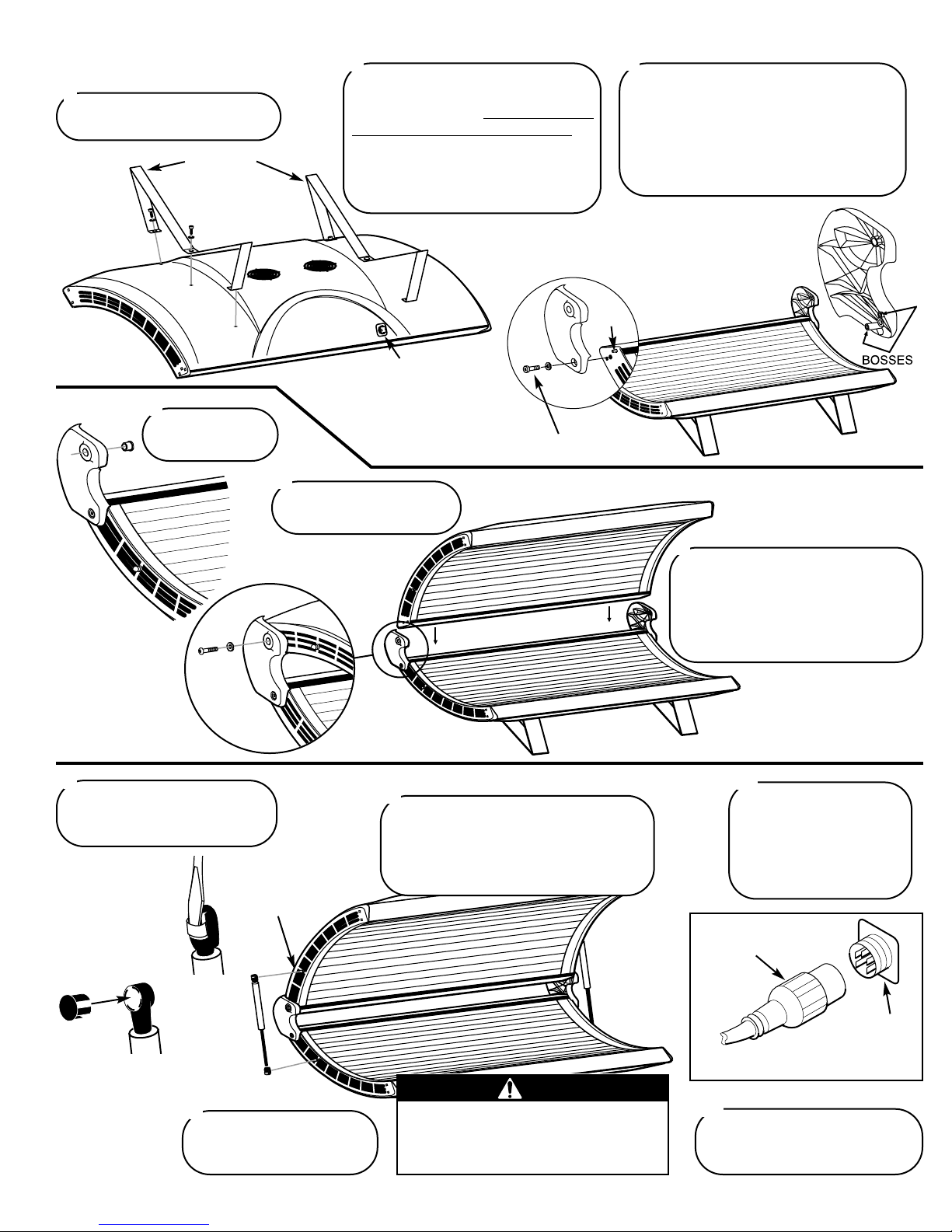 BOSSES