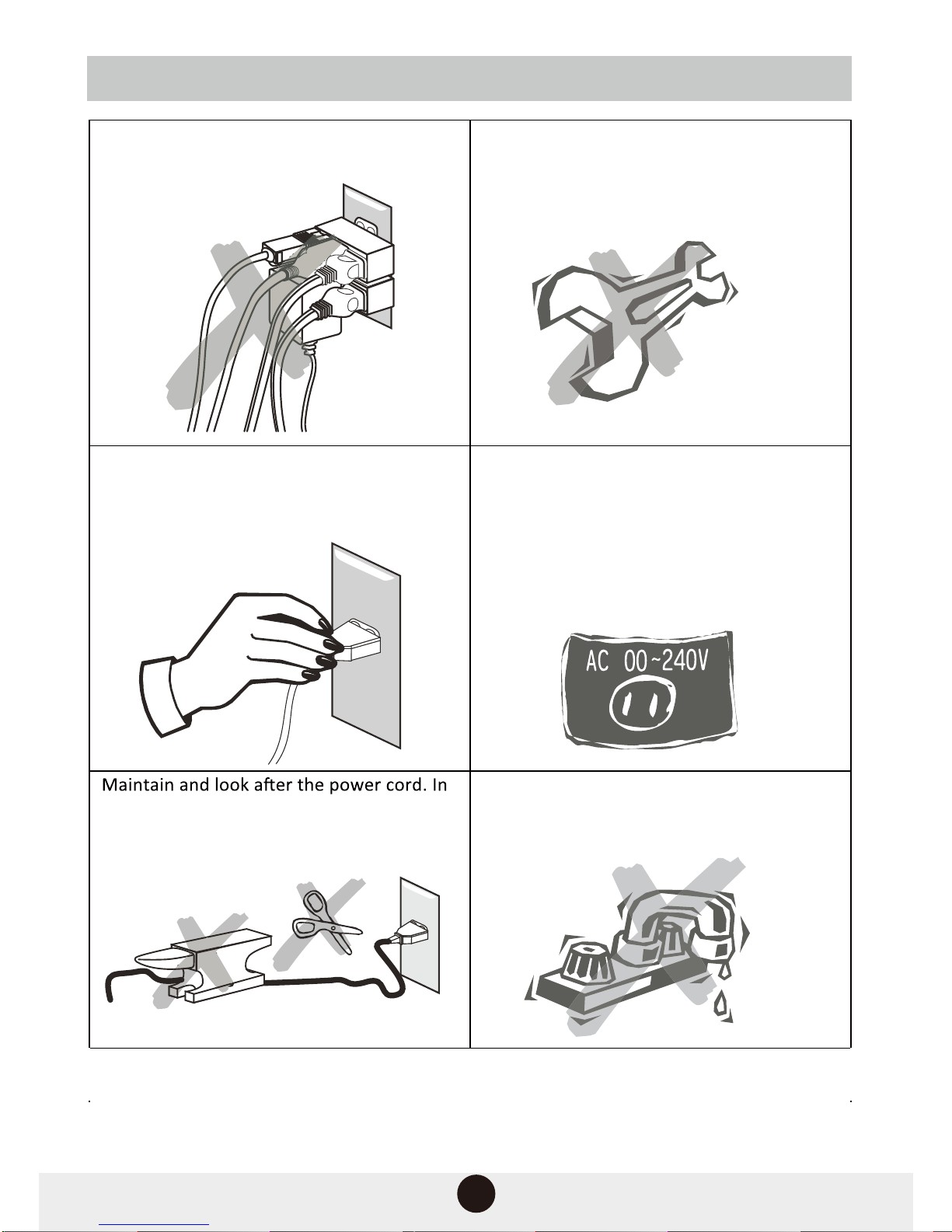 AC 00~240V

Maintain and look after the power cord. In