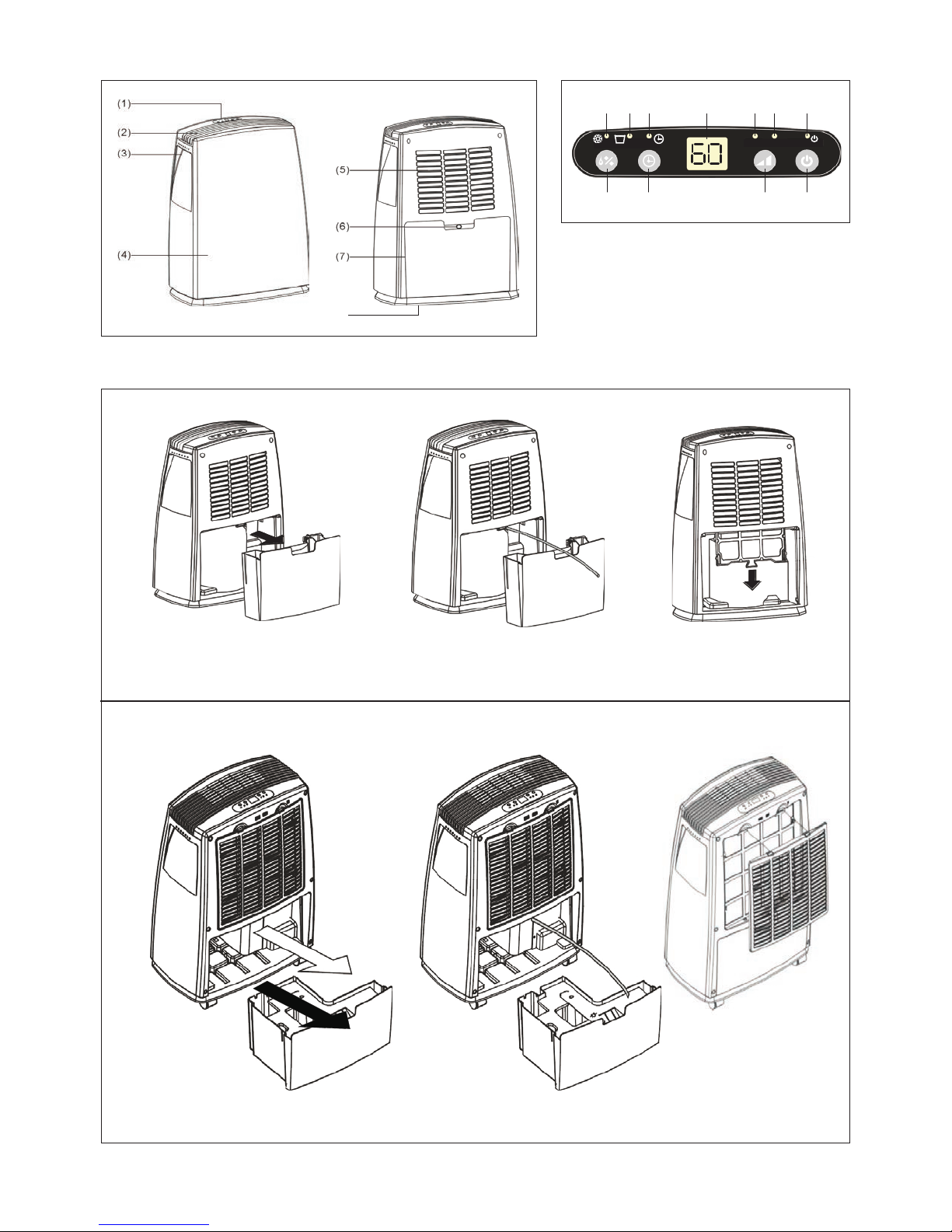 (1)
(2)
(3)
(4)
(5)
(6)
(7)

60