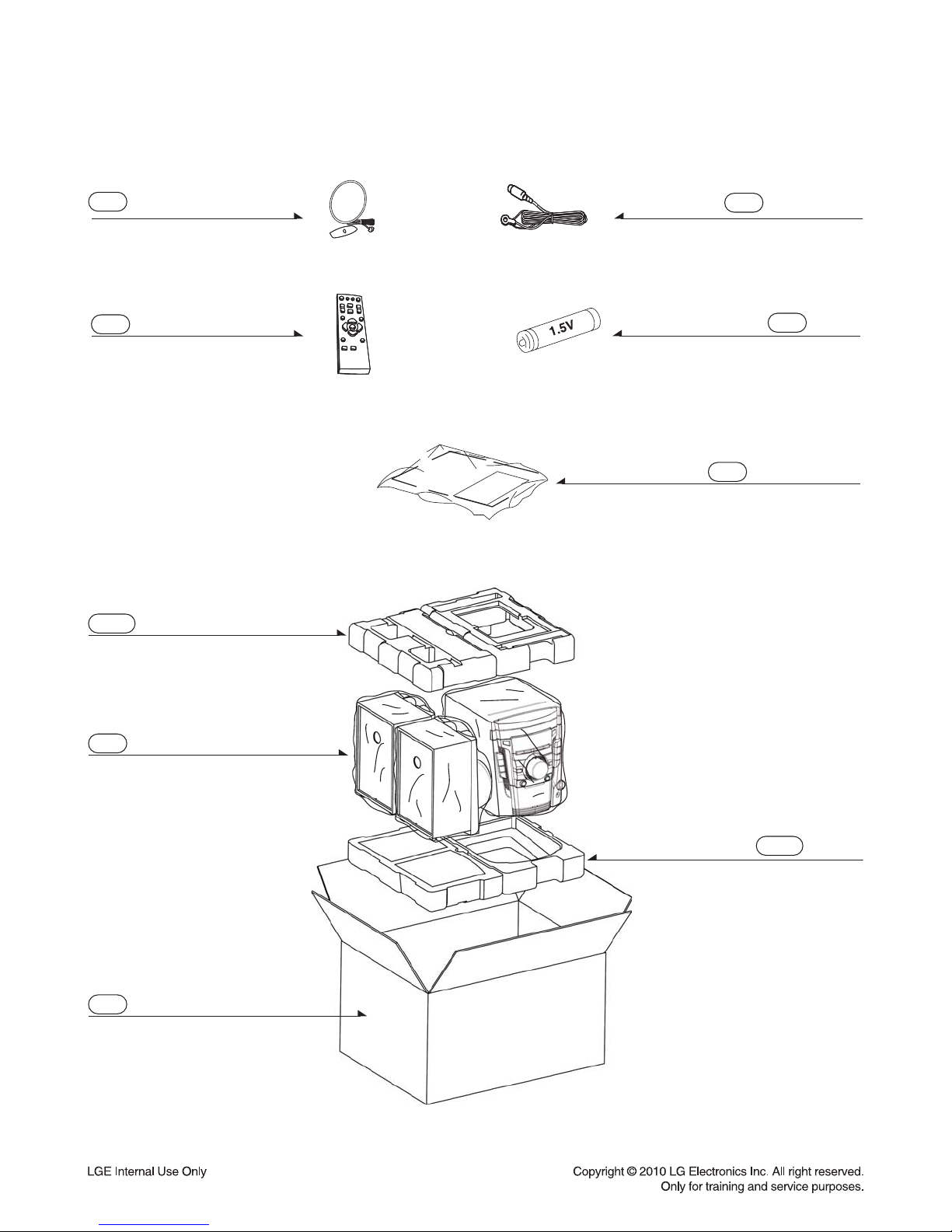 1.5V

LGE Internal Use Only

Copyright © 2010 LG Electronics Inc. All right reserved. Only for training and service purposes.