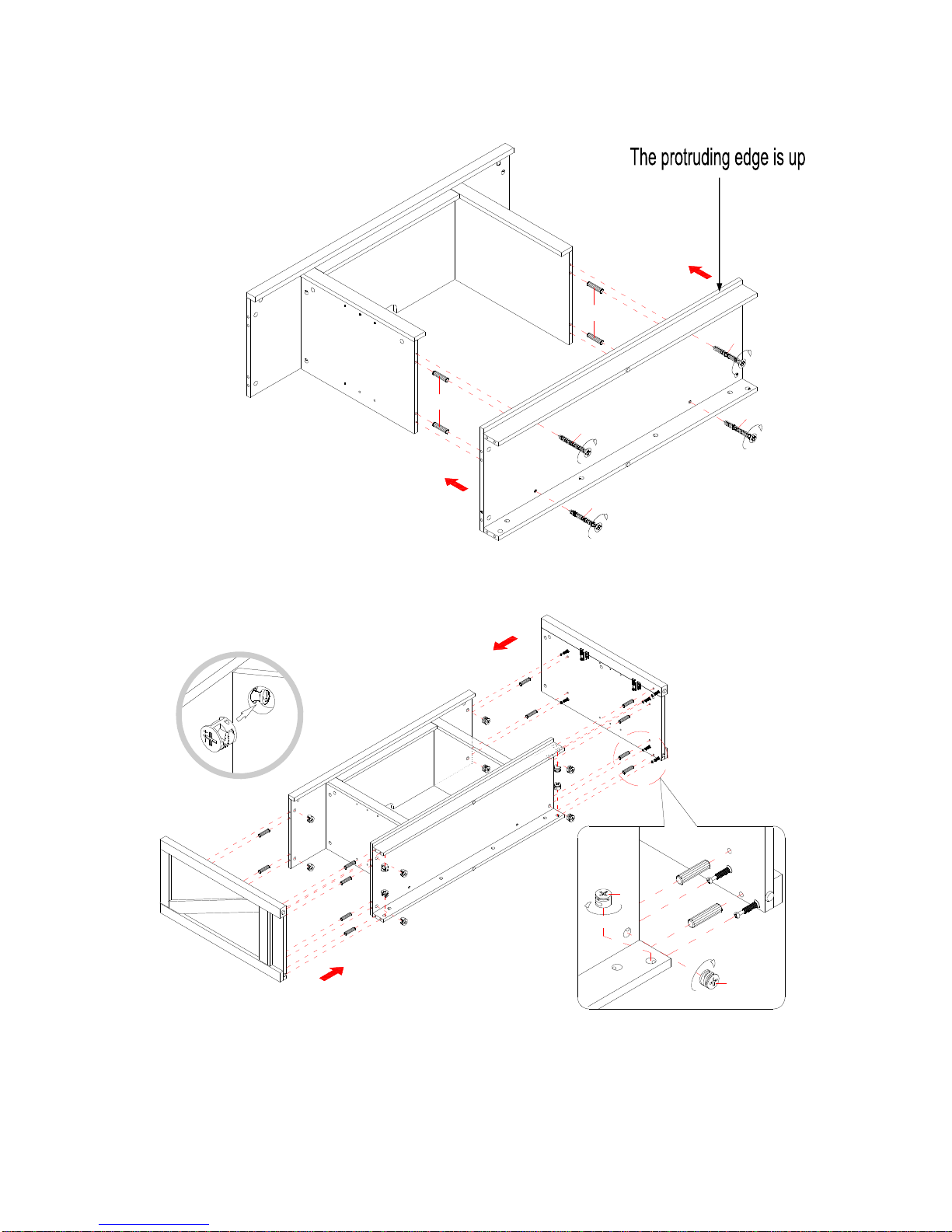 The protruding edge is up