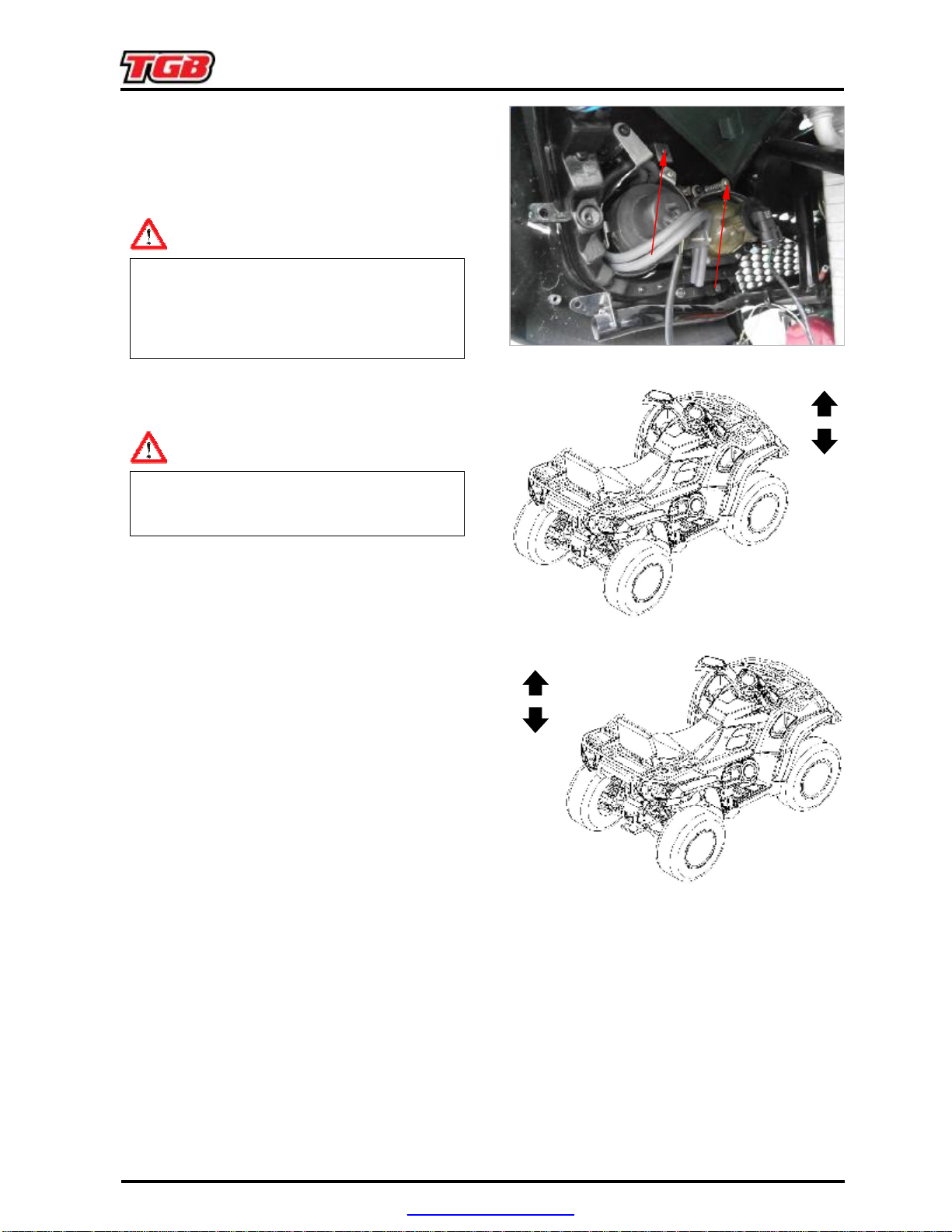 TGB