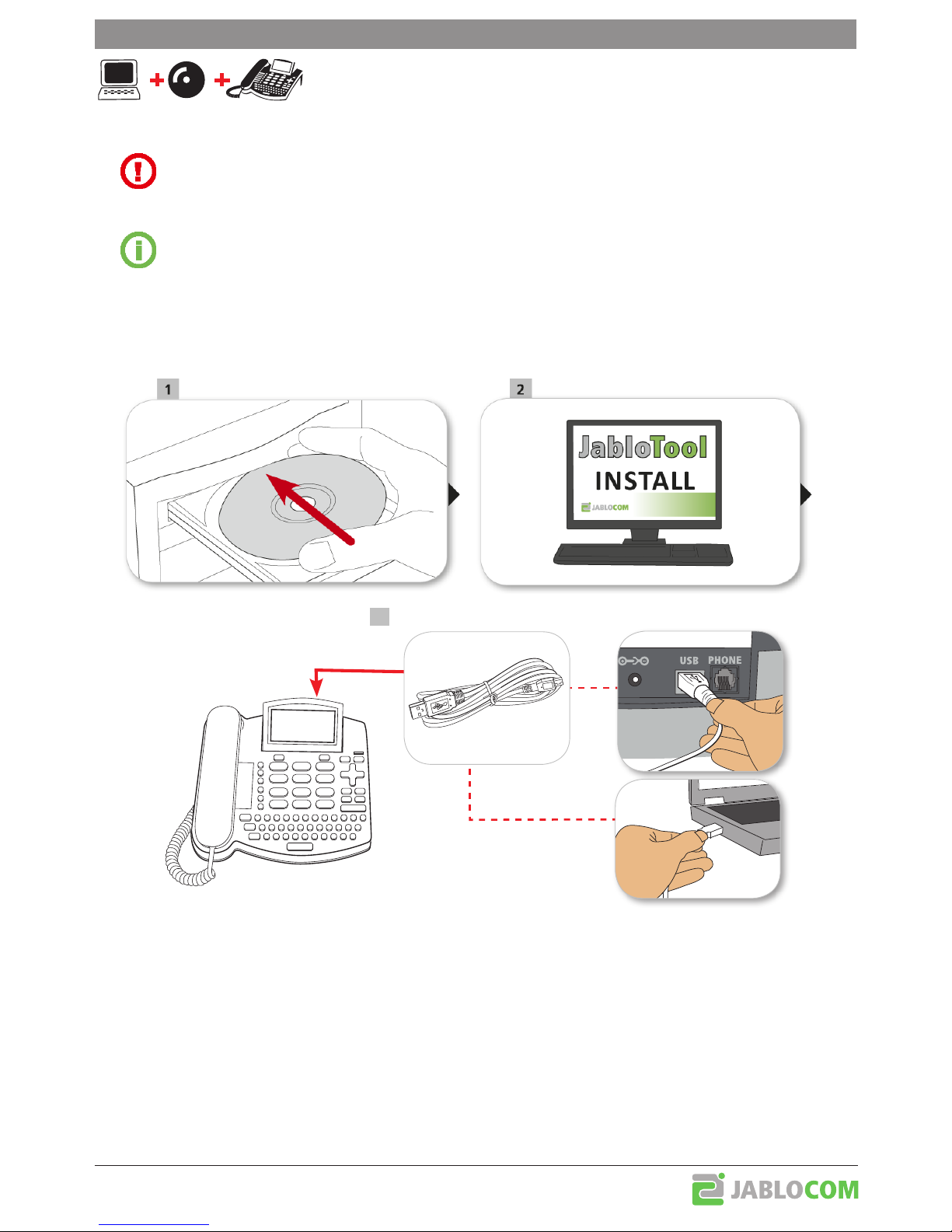 1

2

JabloTool
INSTALL
JABLOCOM

USB PHONE

JABLOCOM