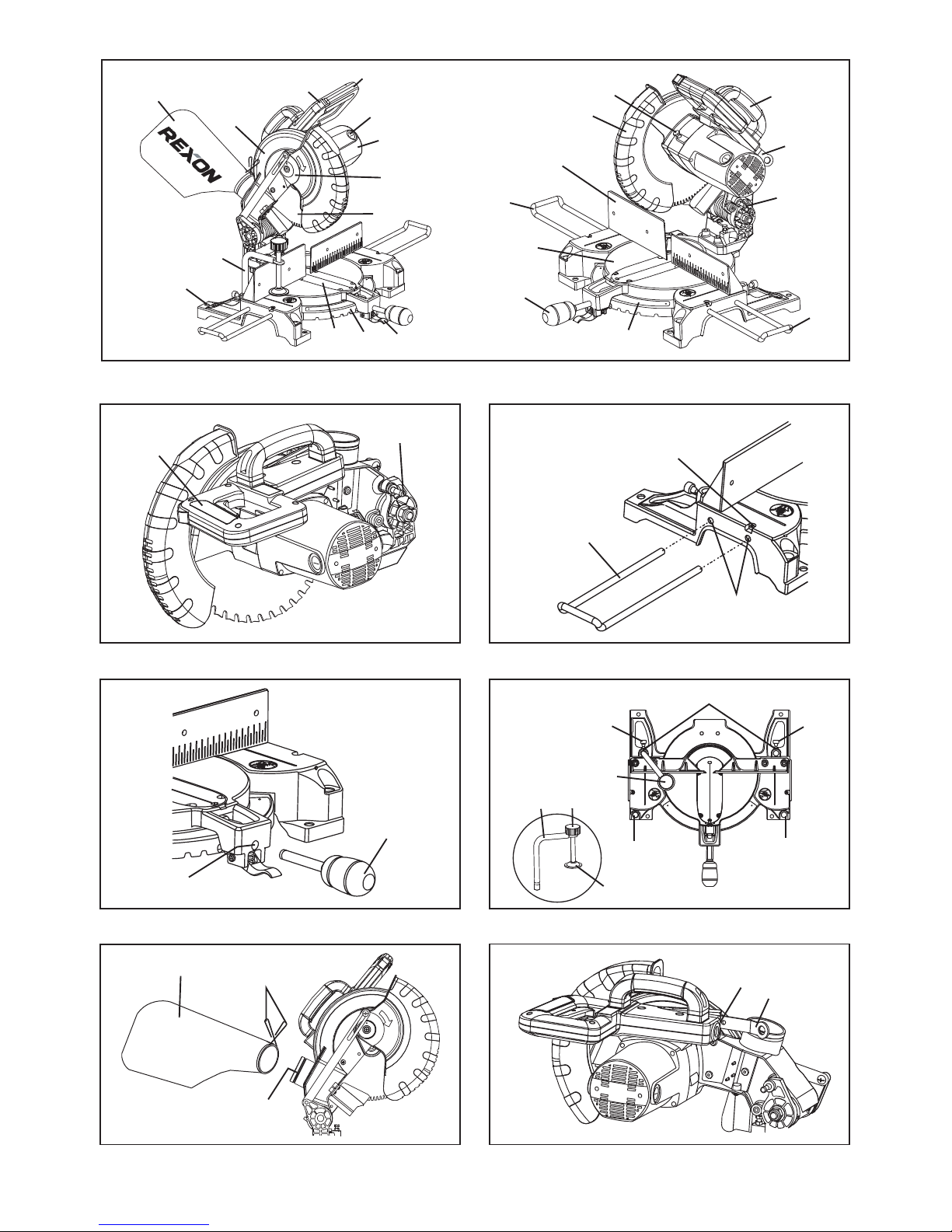 REXON