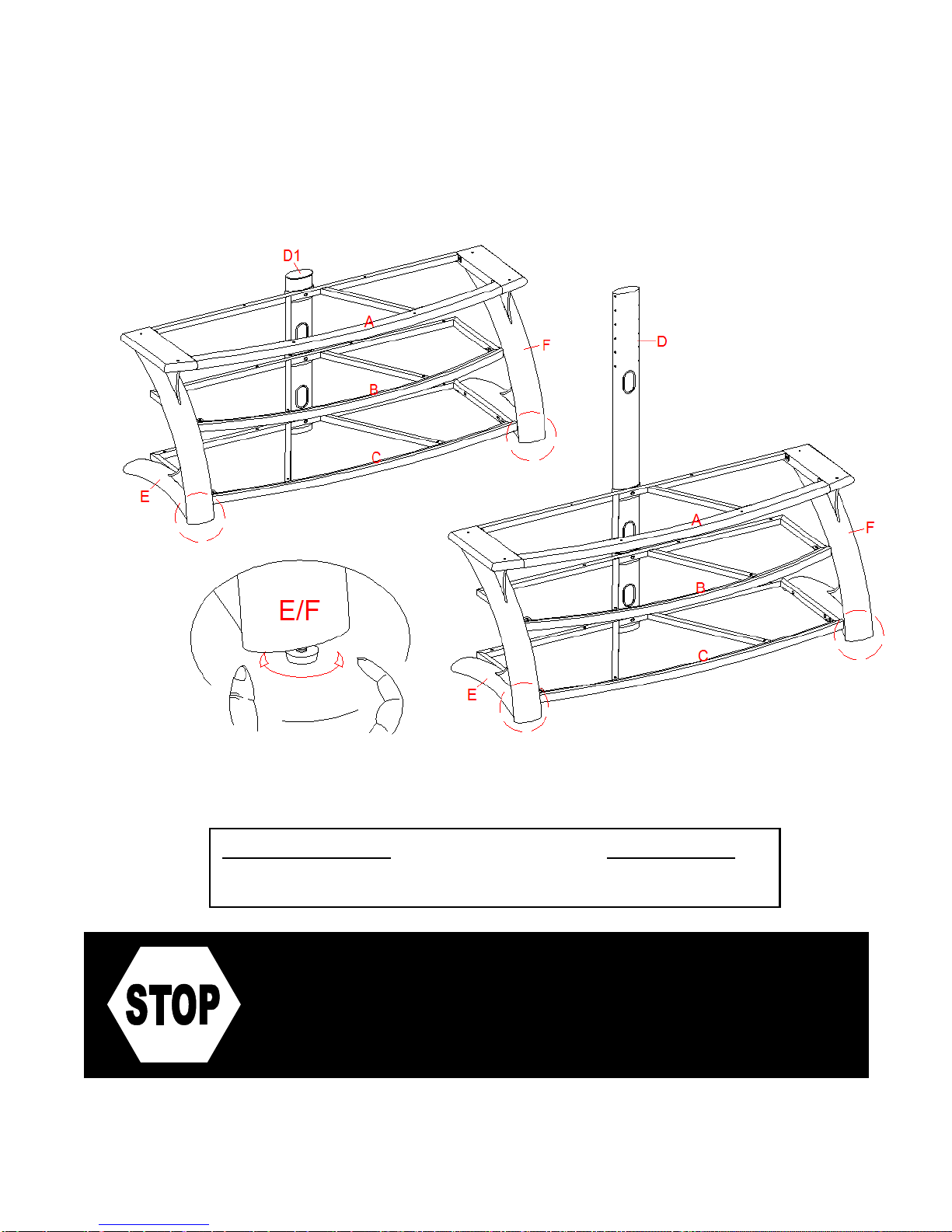 D1

A

F

B

C

E

D

A

F

B

C

E

E/F

STOP