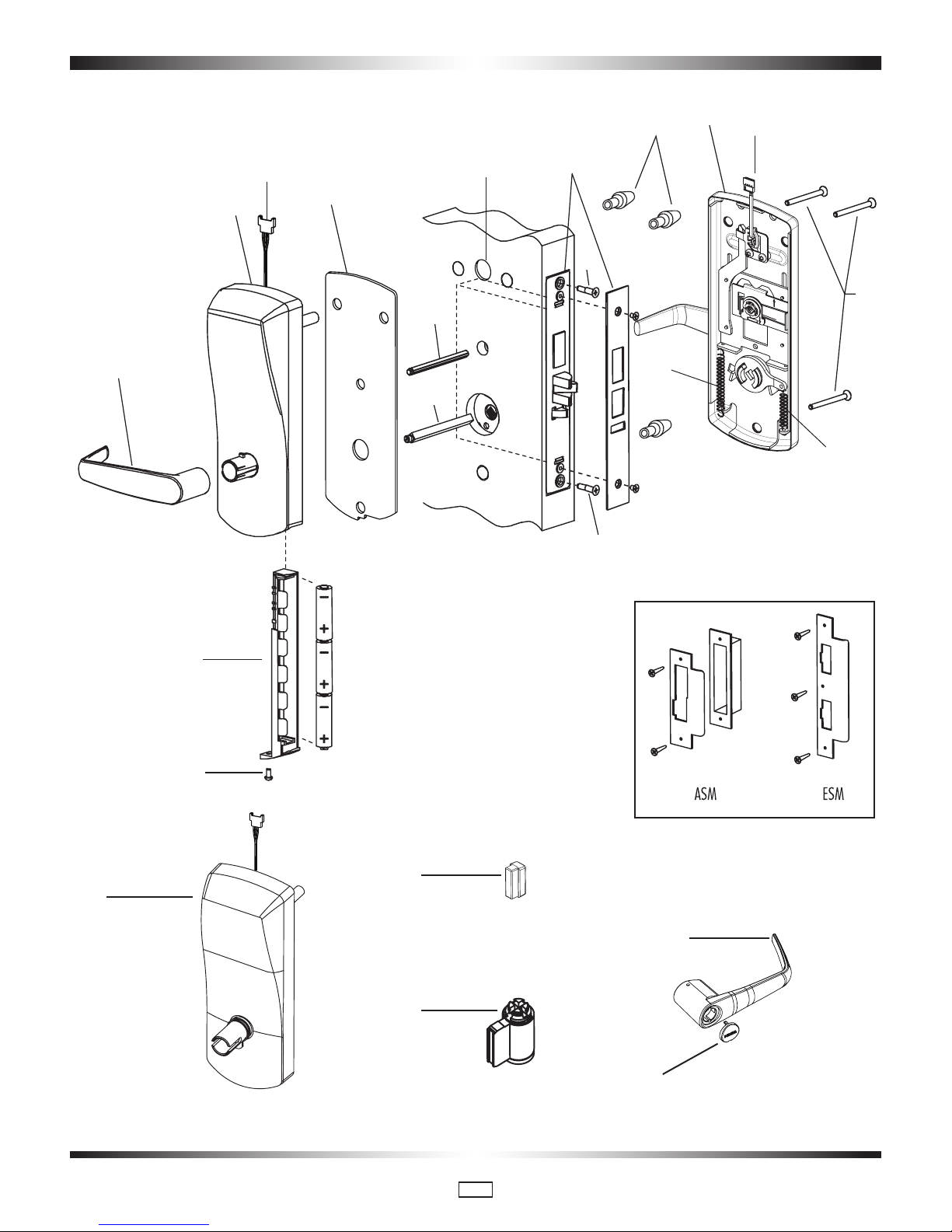 ASM

ESM