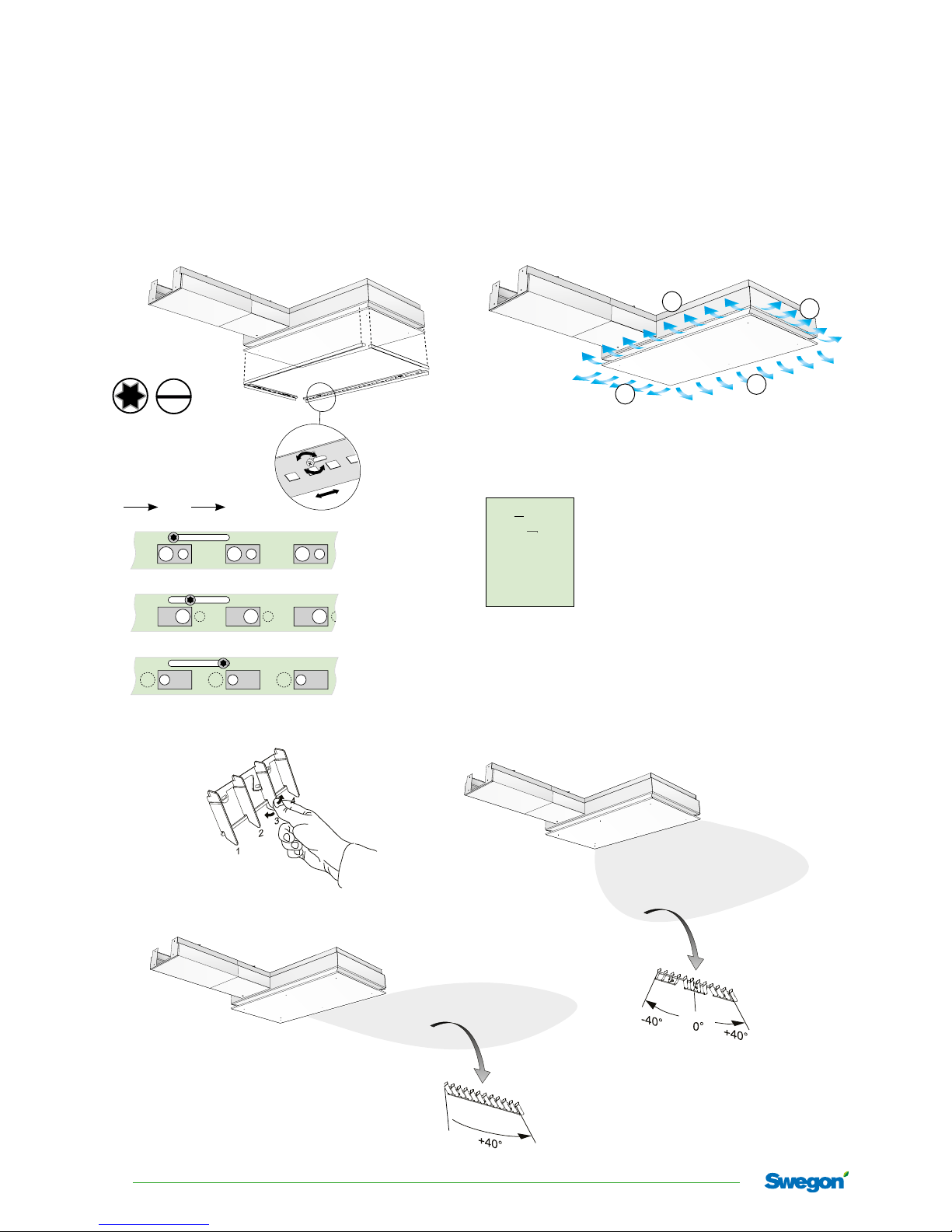 1
2
3
4
-40°
0°
+40°
+40°
Swegon