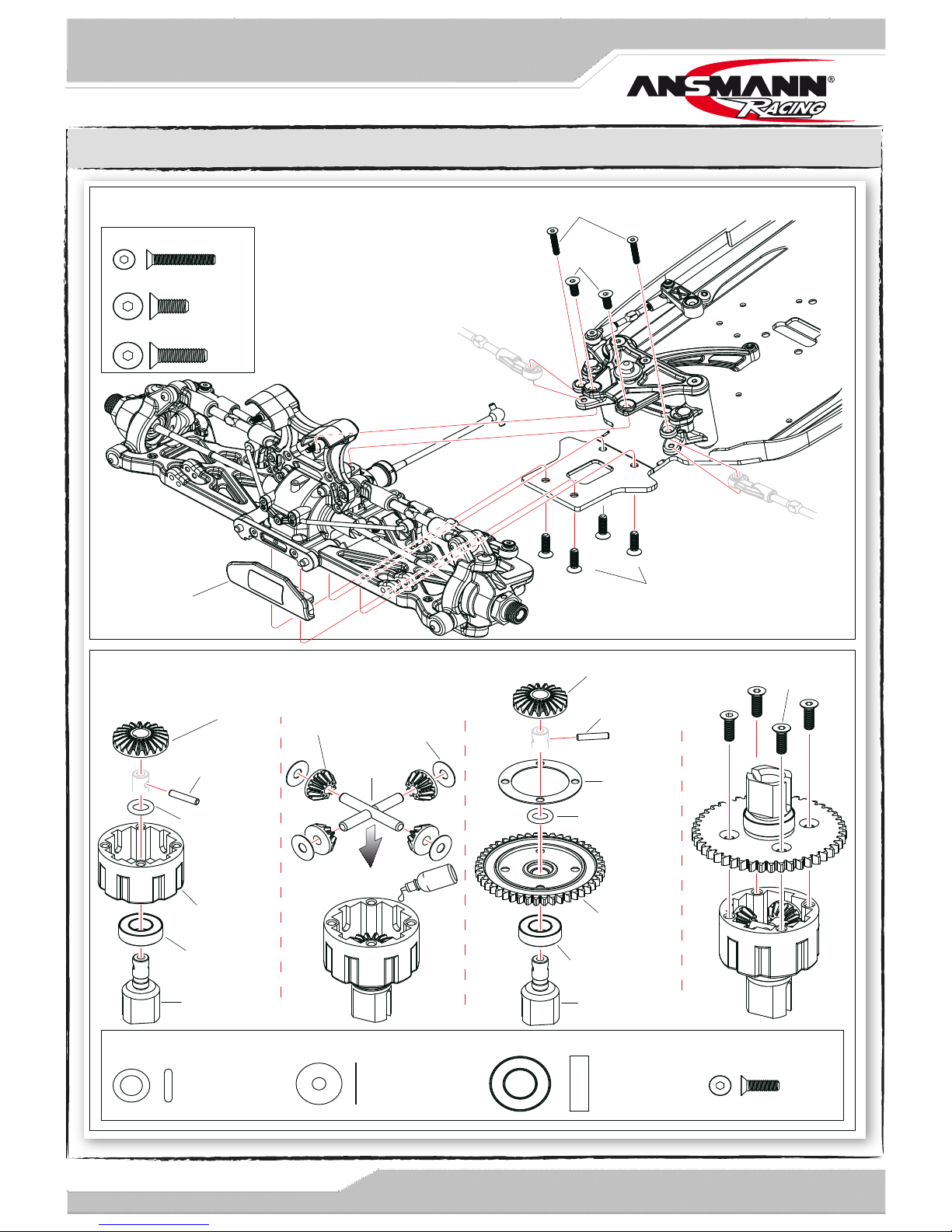 ANSMANN® RACING