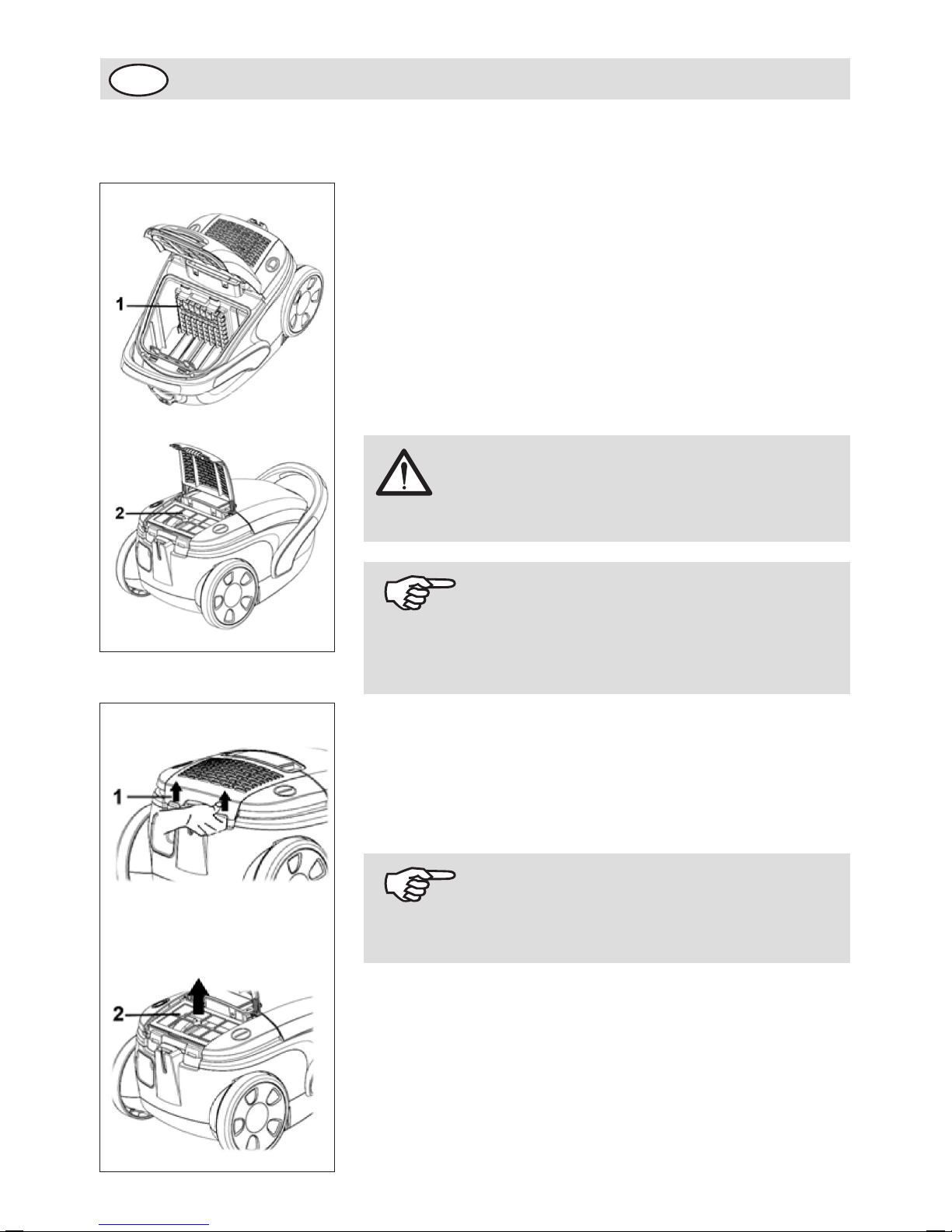 1

2

1

2