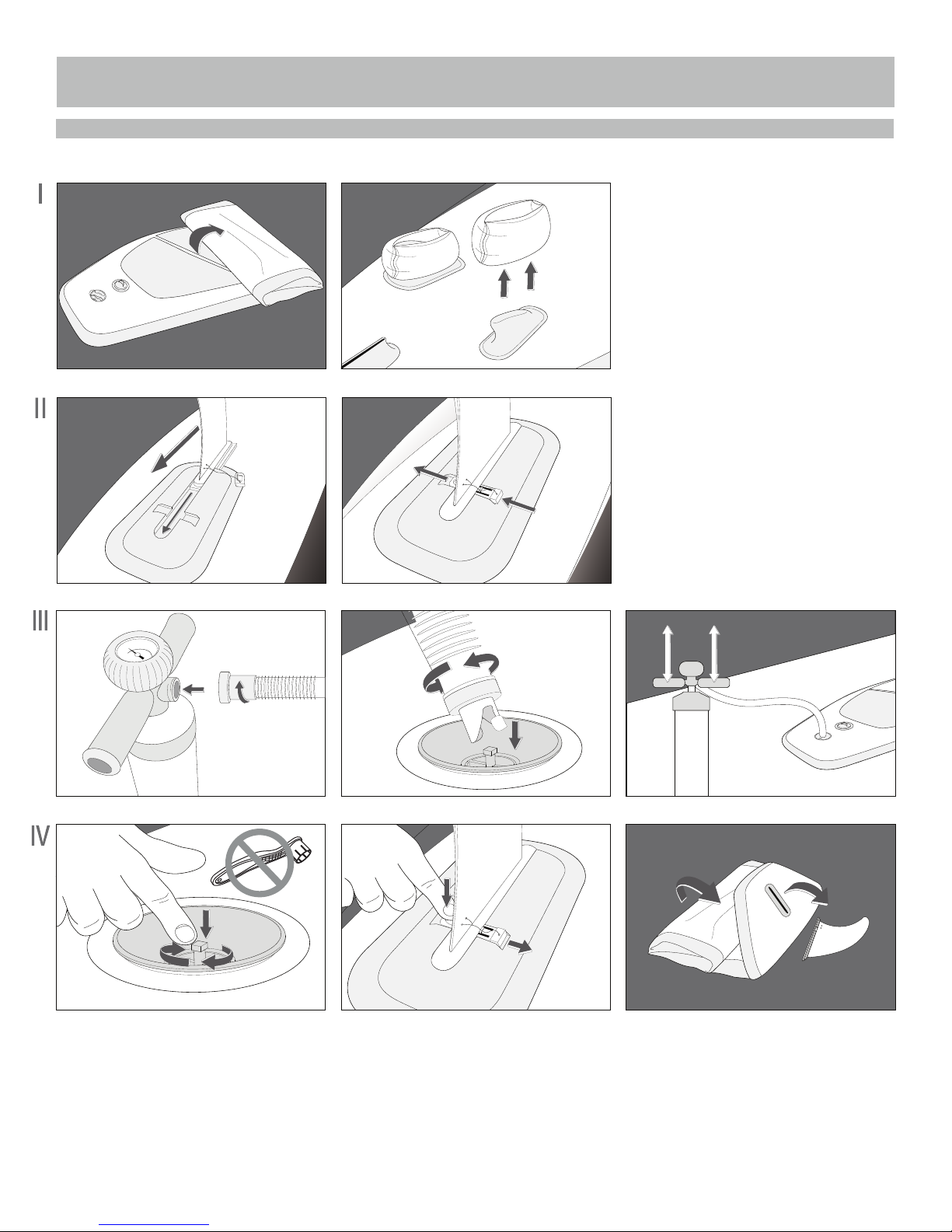 I

II

III

IV