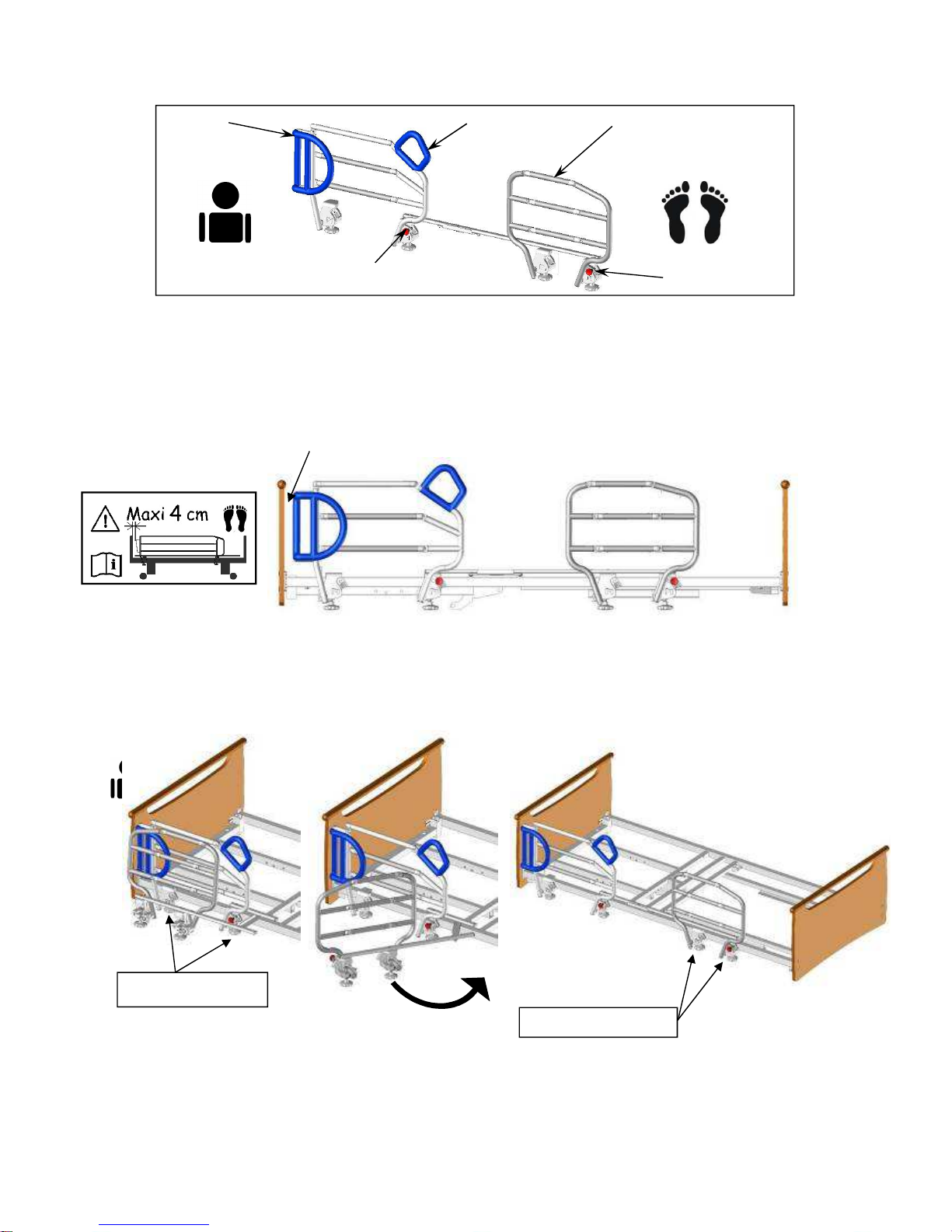 Maxi 4 cm