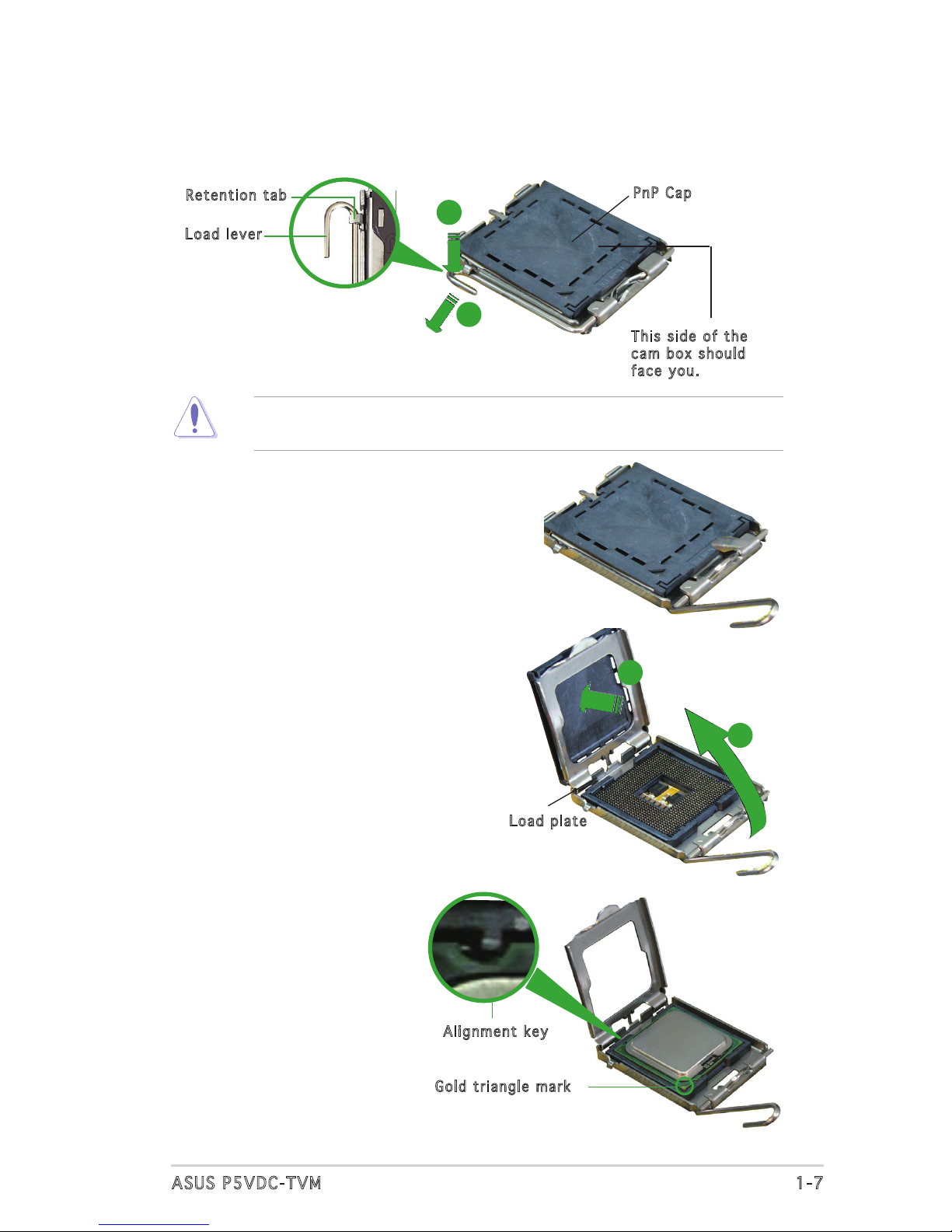 Retention tab

Load lever

PnP Cap

This side of the cam box should face you.

Load plate

Alignment key

Gold triangle mark

ASUS P5VDC-TVM

1-7