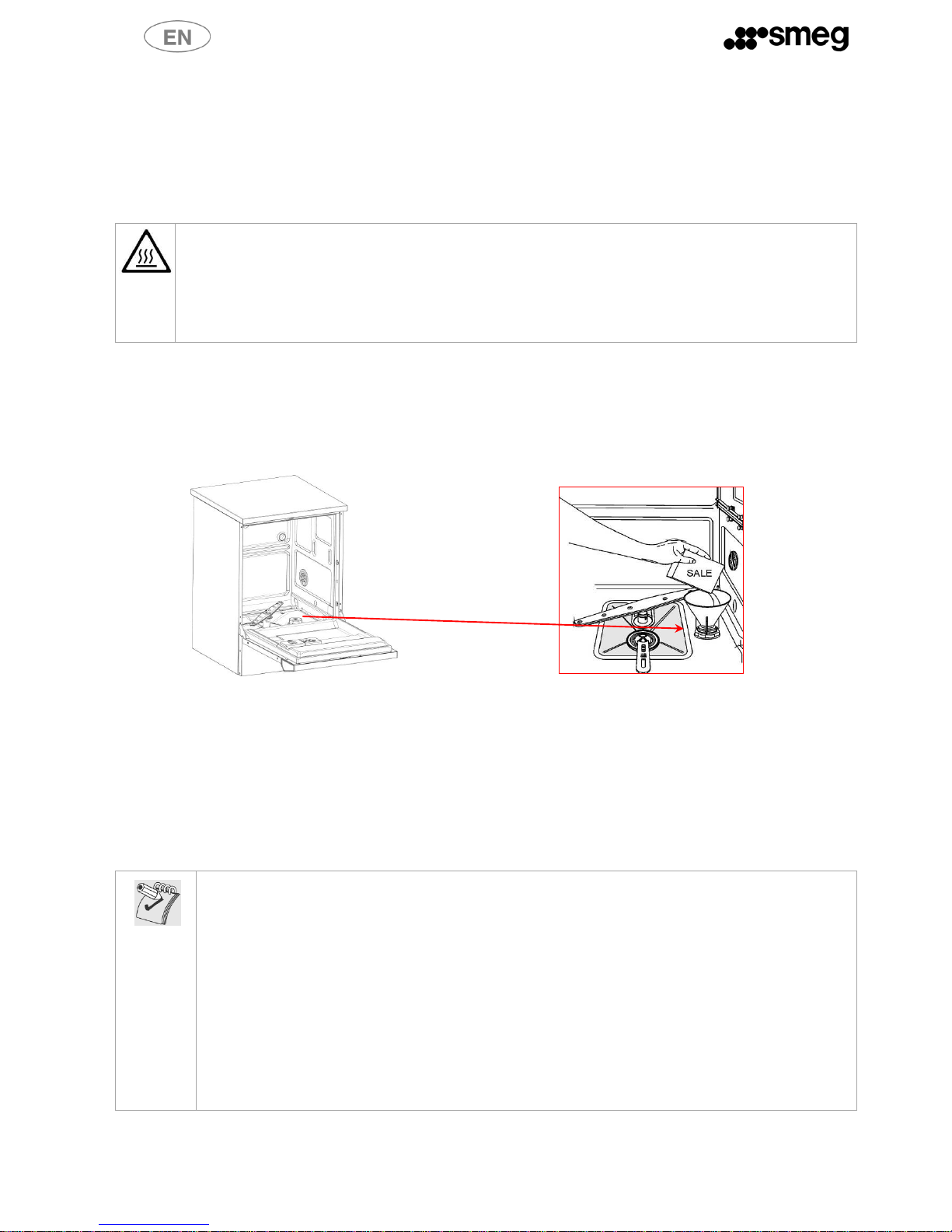 EN

smeg

SALE