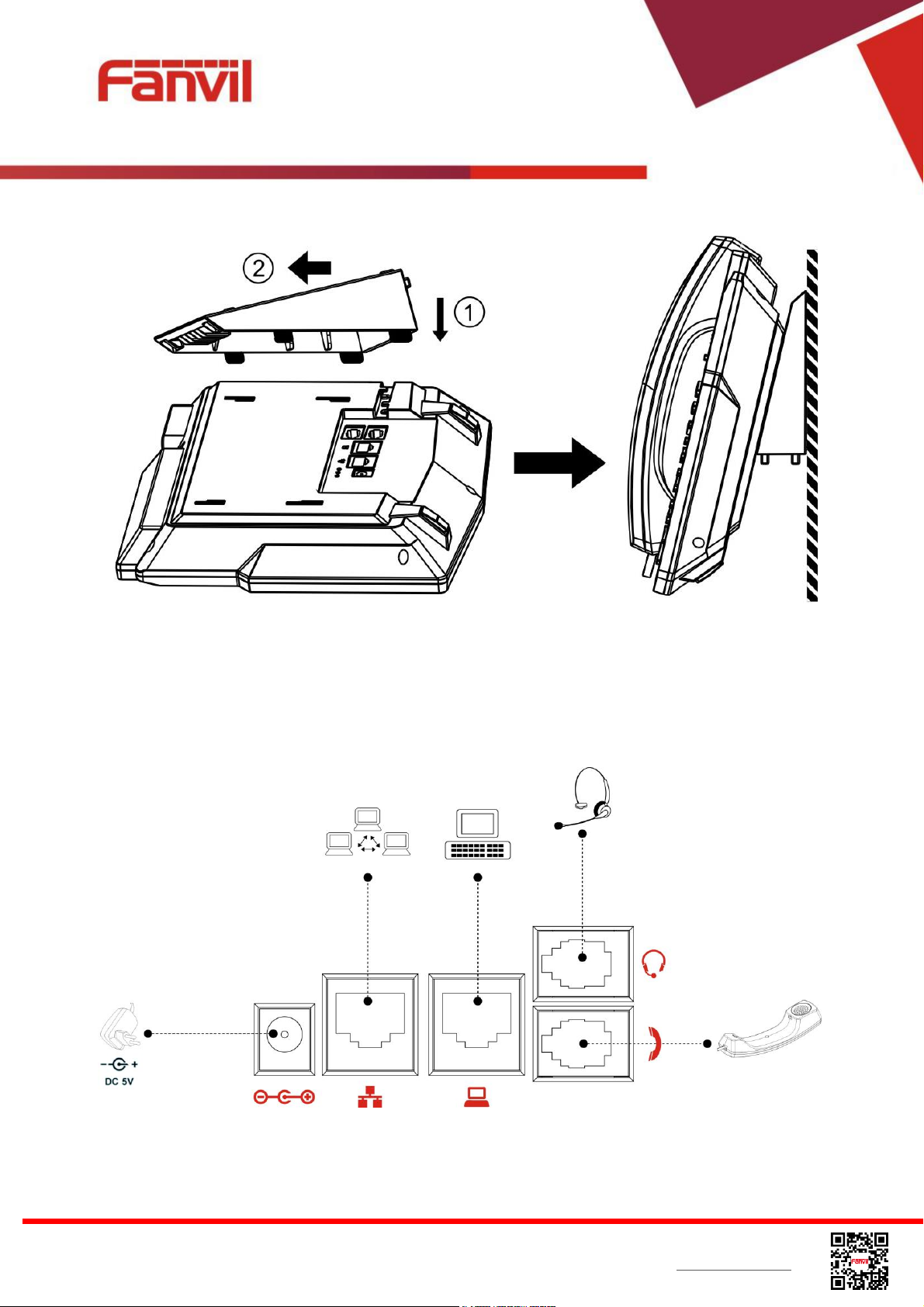 Fanvil

②

①

DC 5V

Fanvil